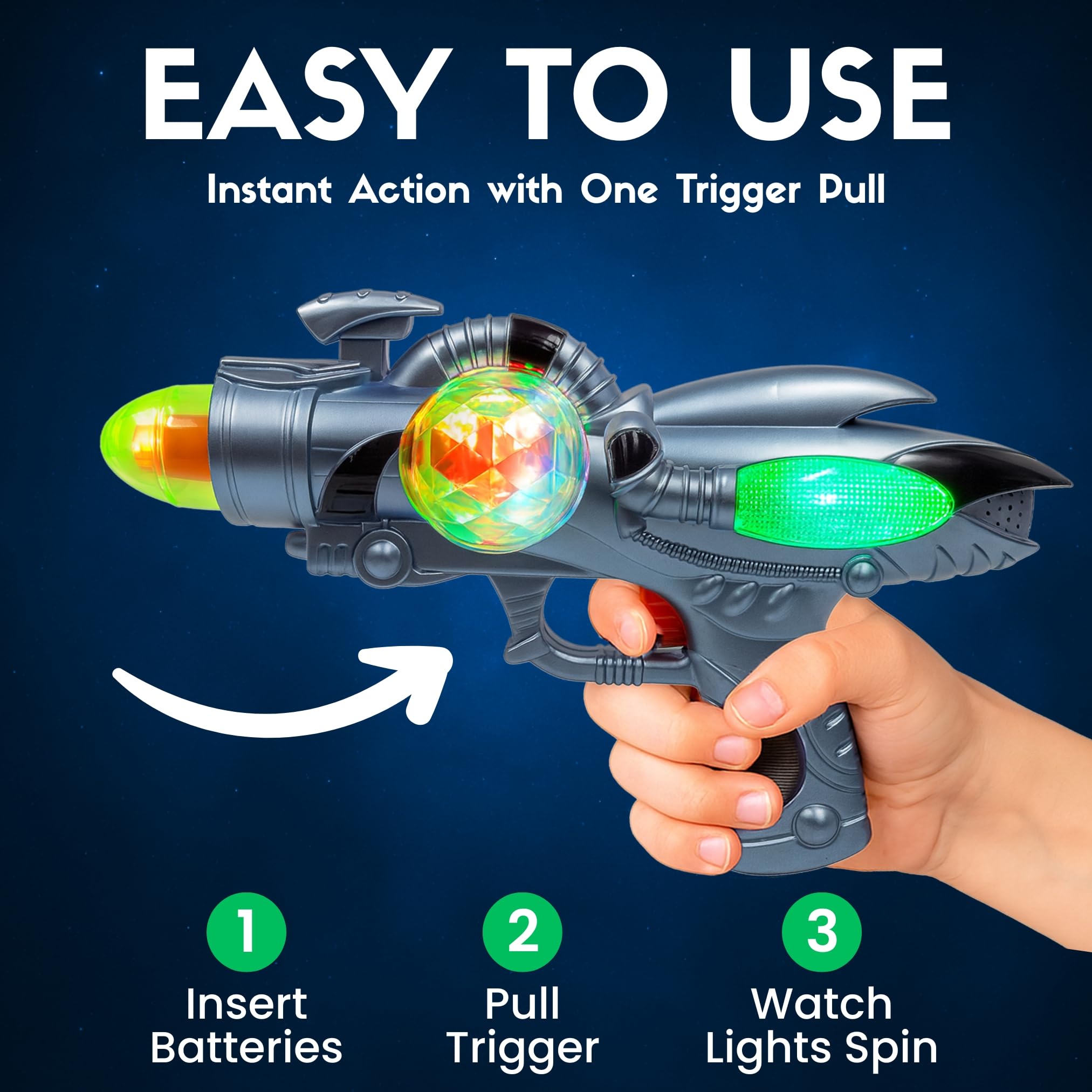 EASY TO USE

Instant Action with One Trigger Pull

1
Insert Batteries

2
Pull Trigger

3
Watch Lights Spin