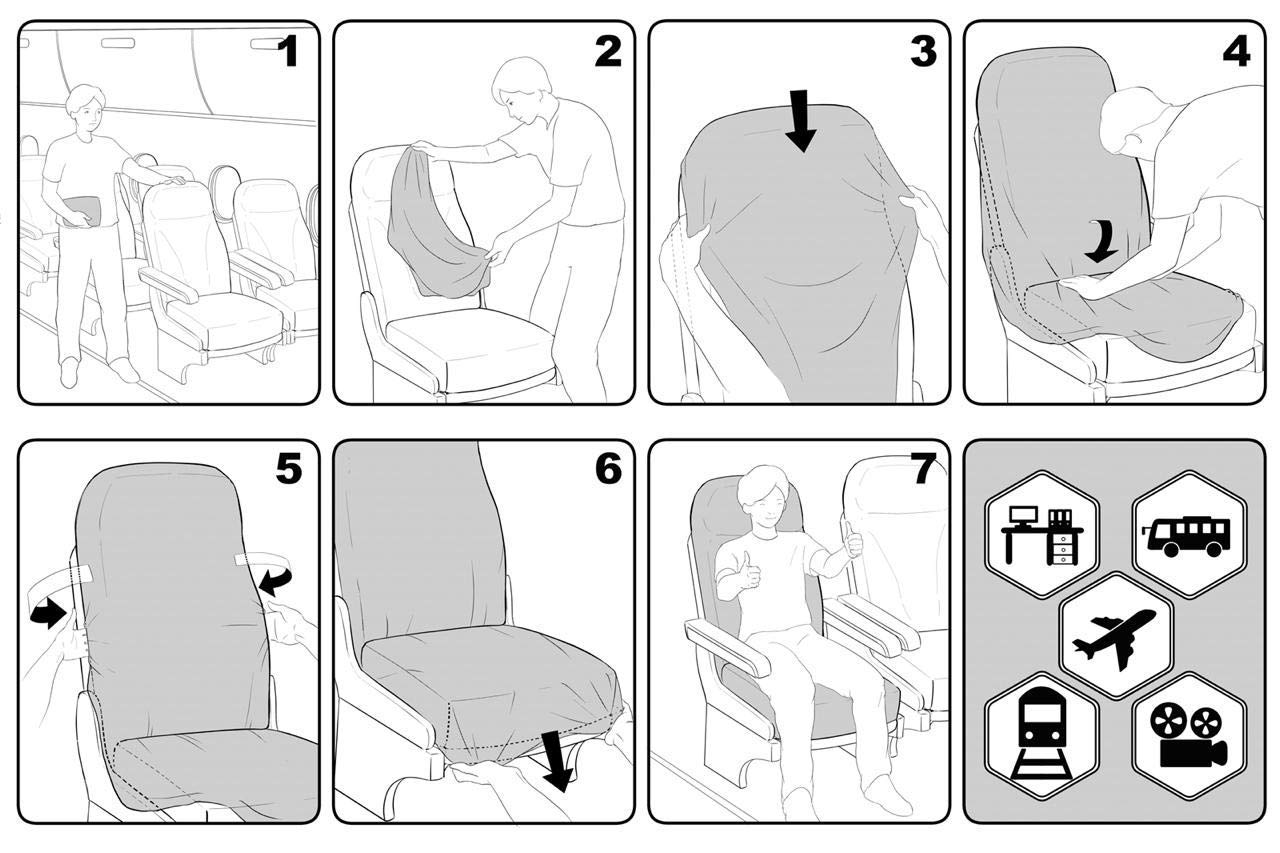 1
2
3
4
5
6
7