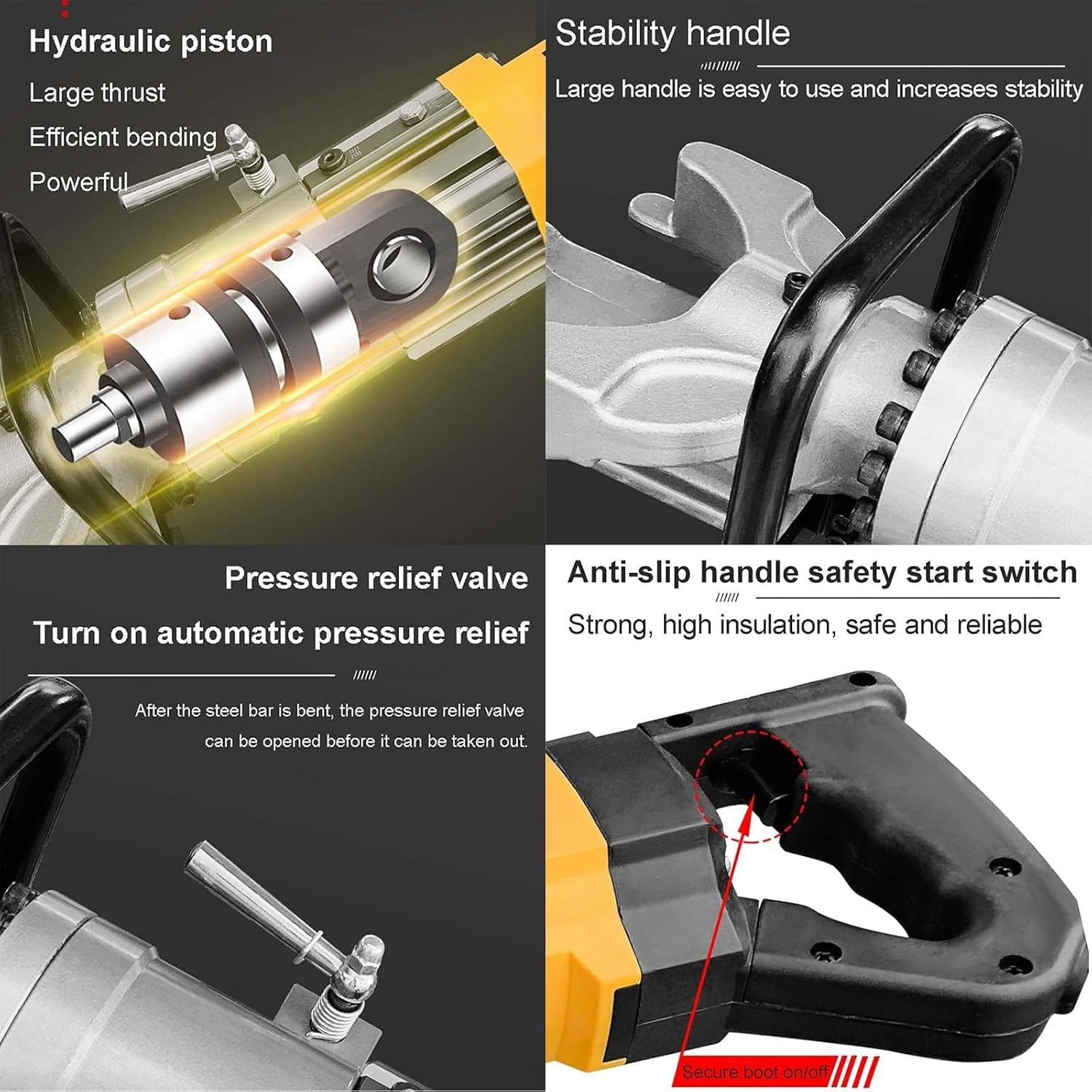 Hydraulic piston

Large thrust

Efficient bending

Powerful

Stability handle

Large handle is easy to use and increases stability

Pressure relief valve

Turn on automatic pressure relief

After the steel bar is bent, the pressure relief valve can be opened before it can be taken out.

Anti-slip handle safety start switch

Strong, high insulation, safe and reliable

Secure boot on/off