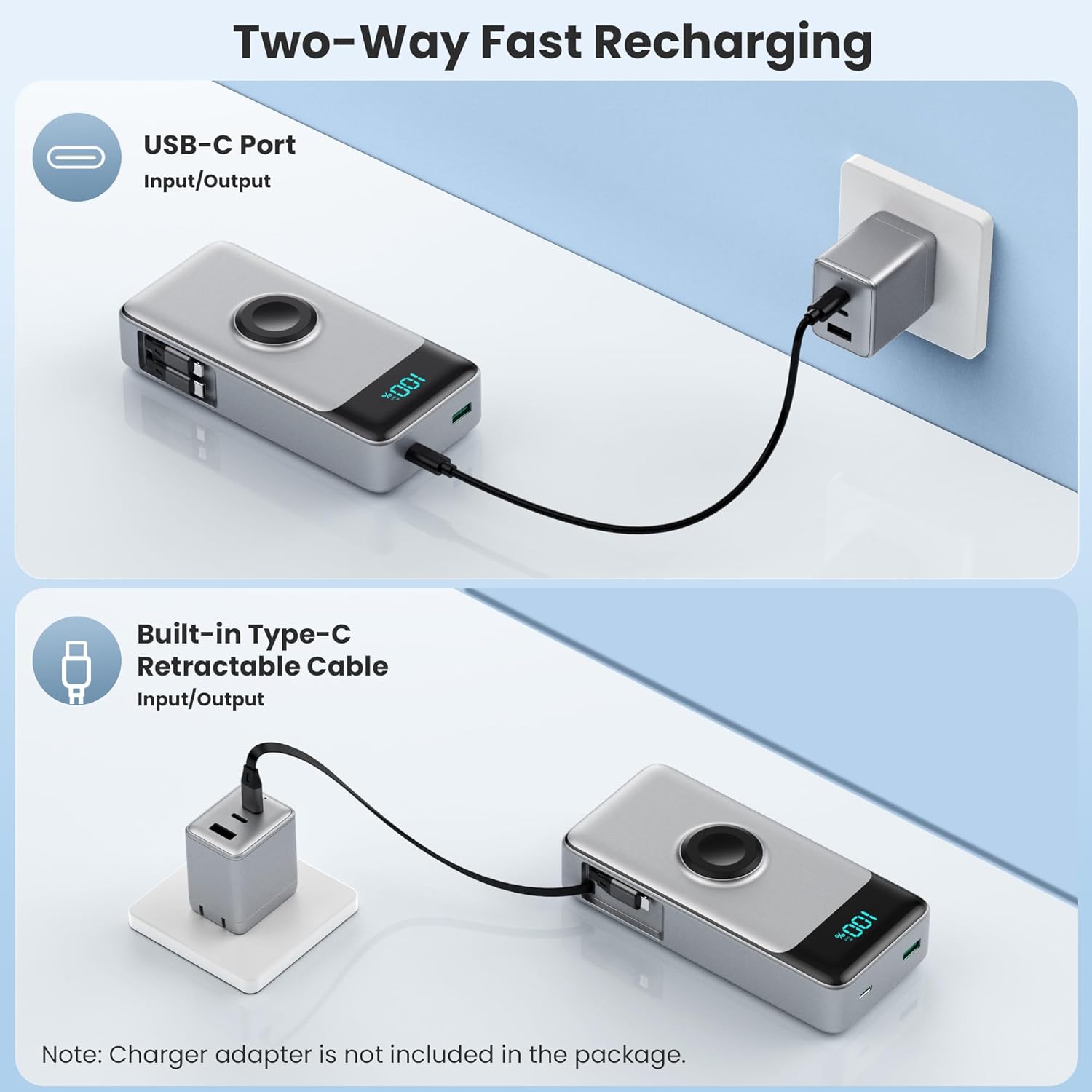 Two-Way Fast Recharging

USB-C Port
Input/Output

100%

Built-in Type-C Retractable Cable
Input/Output

100%

Note: Charger adapter is not included in the package.