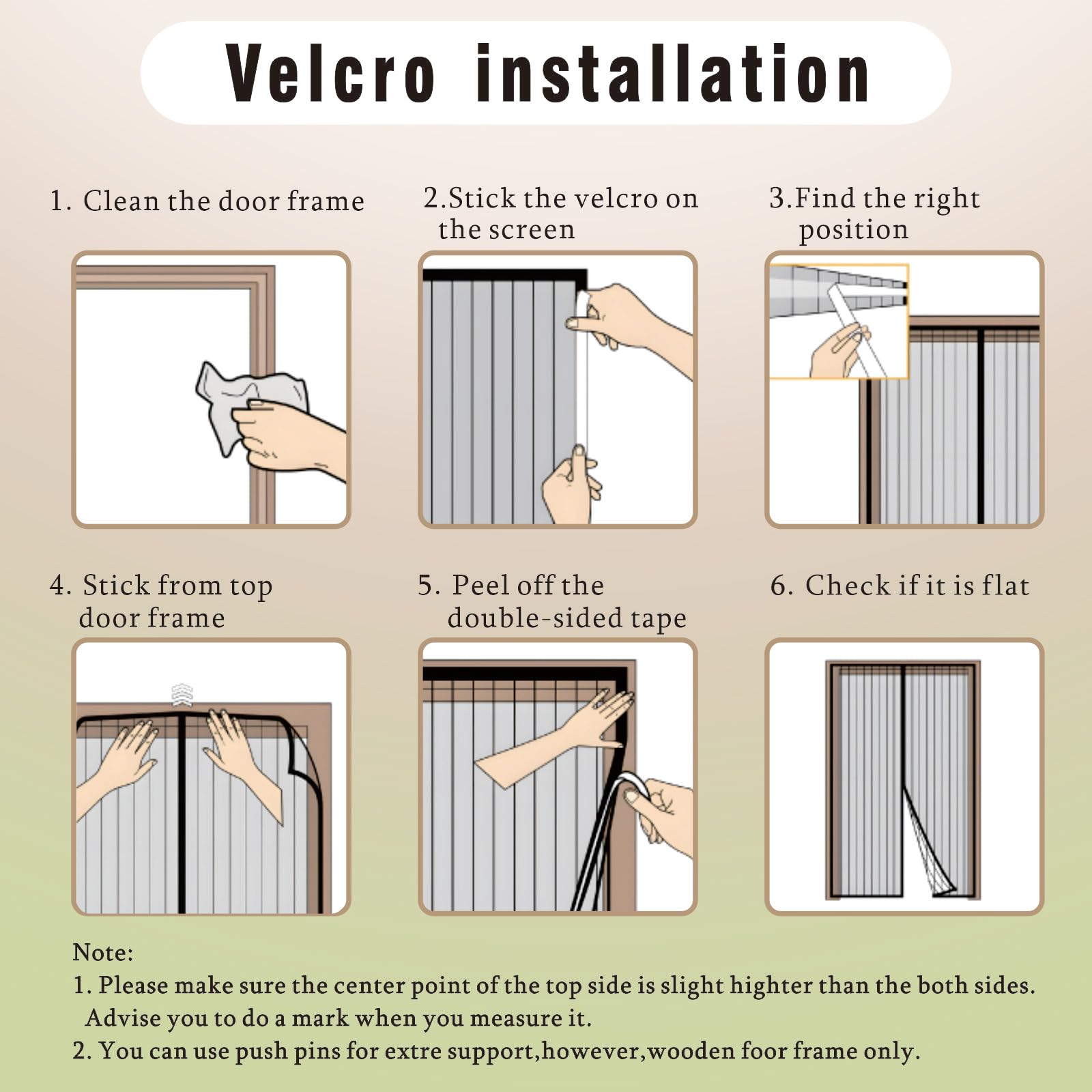 Velcro installation

1. Clean the door frame

2.Stick the velcro on the screen

3.Find the right position

4. Stick from top door frame

5. Peel off the double-sided tape

6. Check if it is flat

Note:
1. Please make sure the center point of the top side is slight highter than the both sides. Advise you to do a mark when you measure it.
2. You can use push pins for extre support,however,wooden foor frame only.