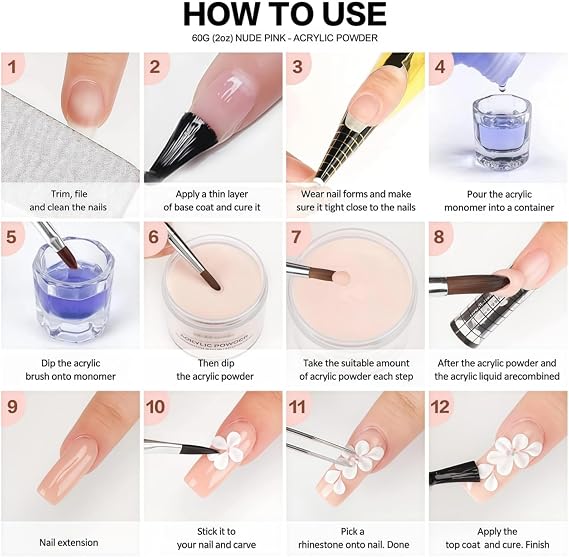 HOW TO USE

60G (2oz) NUDE PINK - ACRYLIC POWDER

1
Trim, file and clean the nails

2
Apply a thin layer of base coat and cure it

3
Wear nail forms and make sure it tight close to the nails

4
Pour the acrylic monomer into a container

5
Dip the acrylic brush onto monomer

6
ACRYLIC POWDER
Then dip the acrylic powder

7
Take the suitable amount of acrylic powder each step

8
After the acrylic powder and the acrylic liquid arecombined

9
Nail extension

10
Stick it to your nail and carve

11
Pick a rhinestone onto nail. Done

12
Apply the top coat and cure. Finish