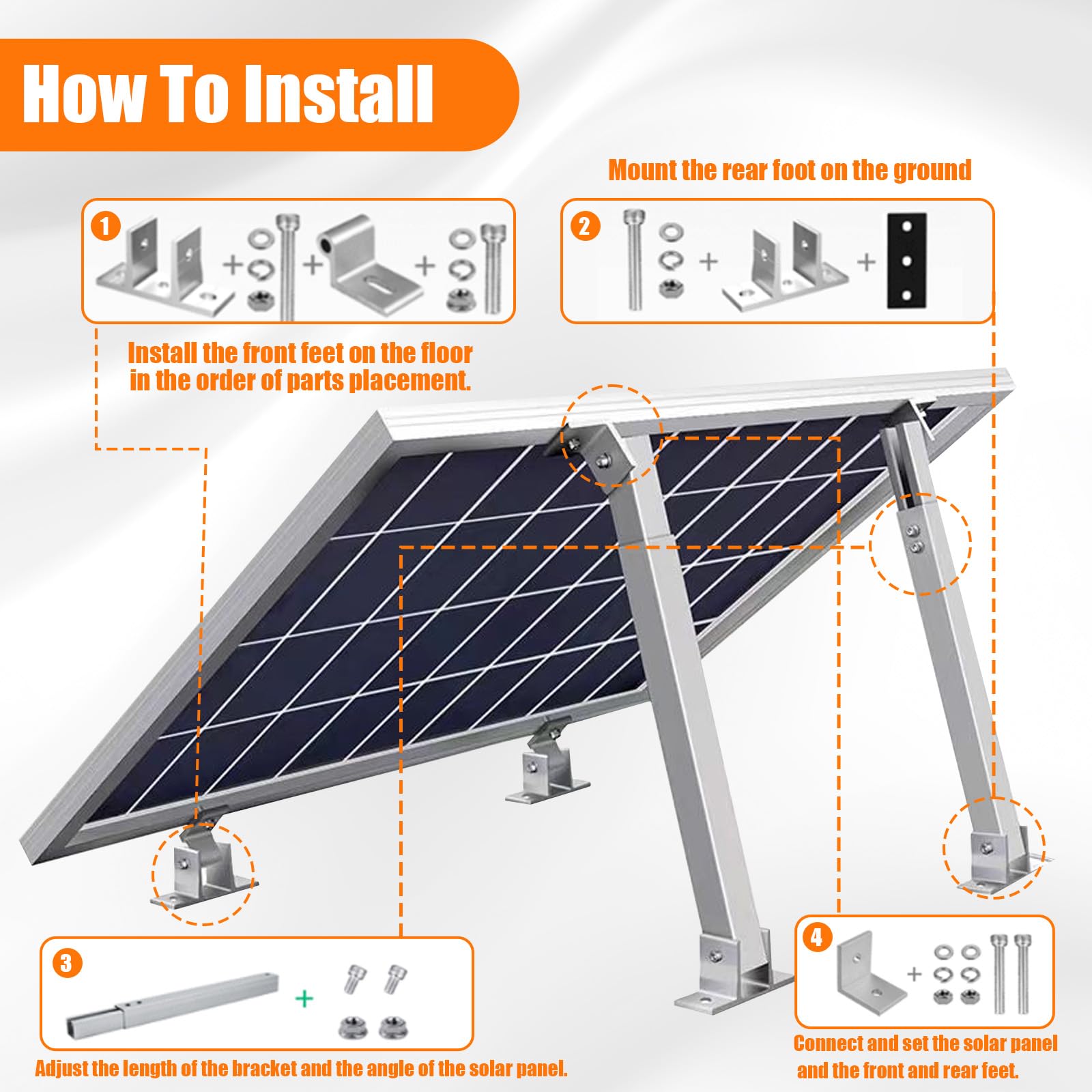 How To Install

Mount the rear foot on the ground

1 + + +

2 + +

Install the front feet on the floor in the order of parts placement.

3 +

Adjust the length of the bracket and the angle of the solar panel.

4 +

Connect and set the solar panel and the front and rear feet.