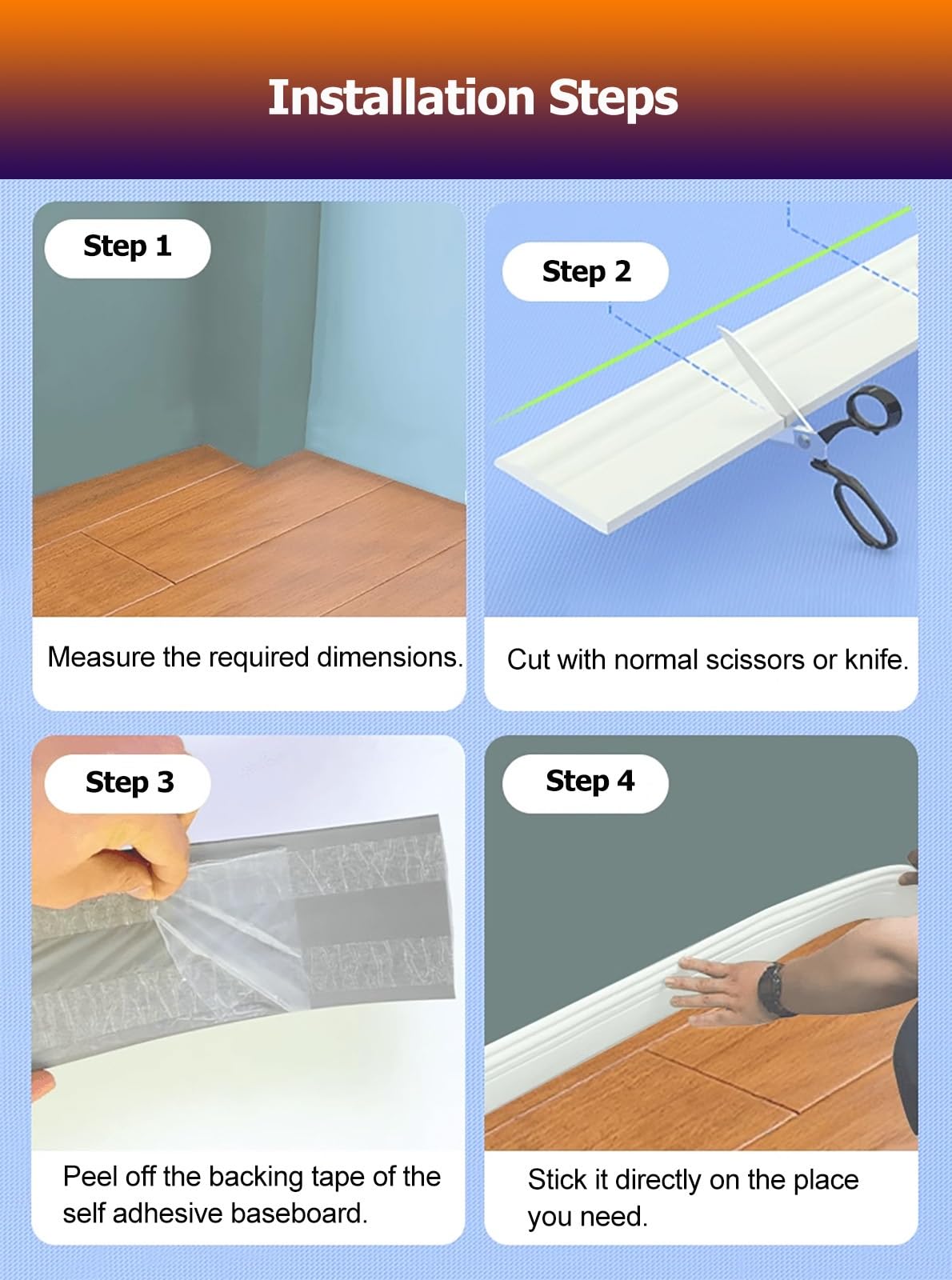 Installation Steps

Step 1

Measure the required dimensions.

Step 2

Cut with normal scissors or knife.

Step 3

Peel off the backing tape of the self adhesive baseboard.

Step 4

Stick it directly on the place you need.