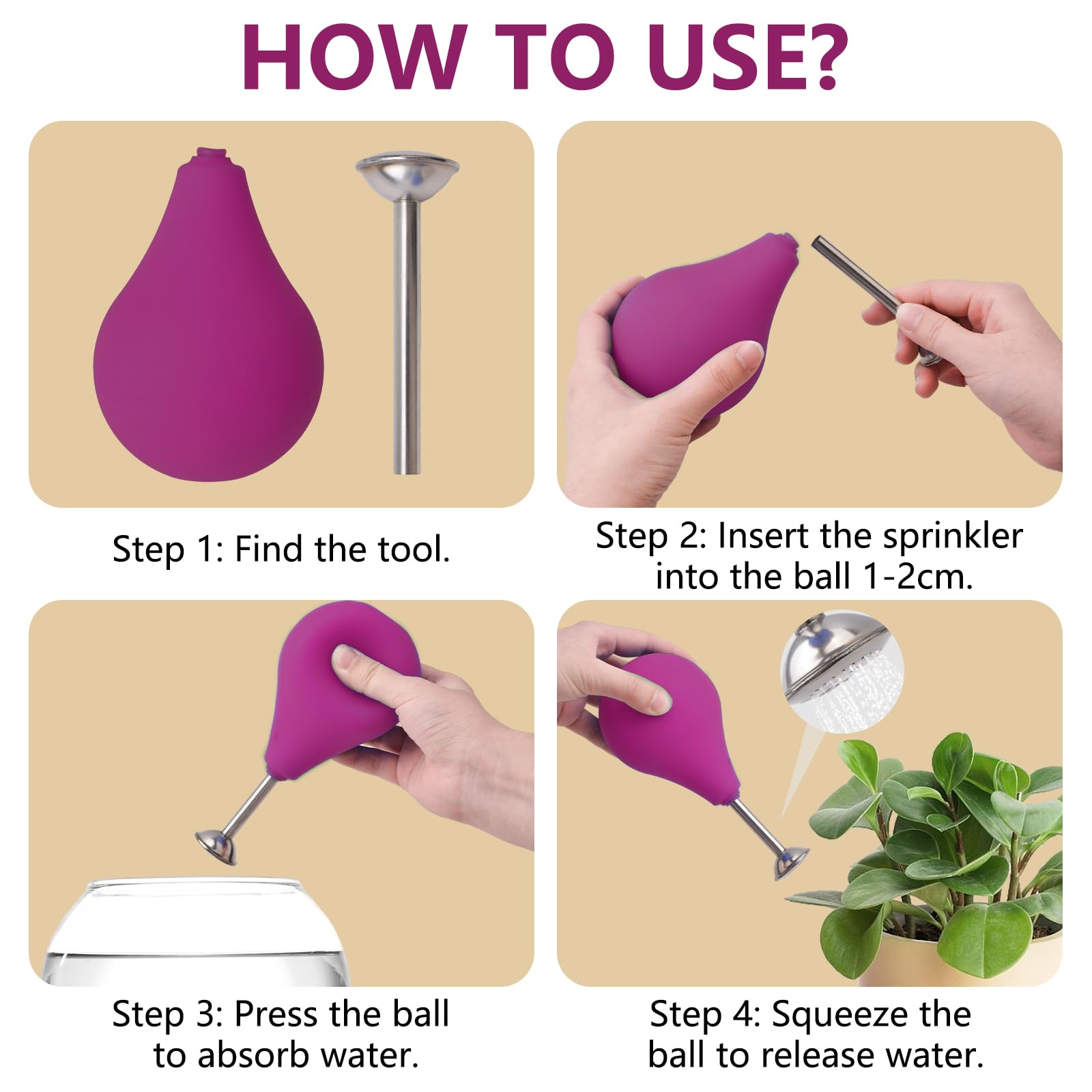 HOW TO USE?

Step 1: Find the tool.

Step 2: Insert the sprinkler into the ball 1-2cm.

Step 3: Press the ball to absorb water.

Step 4: Squeeze the ball to release water.