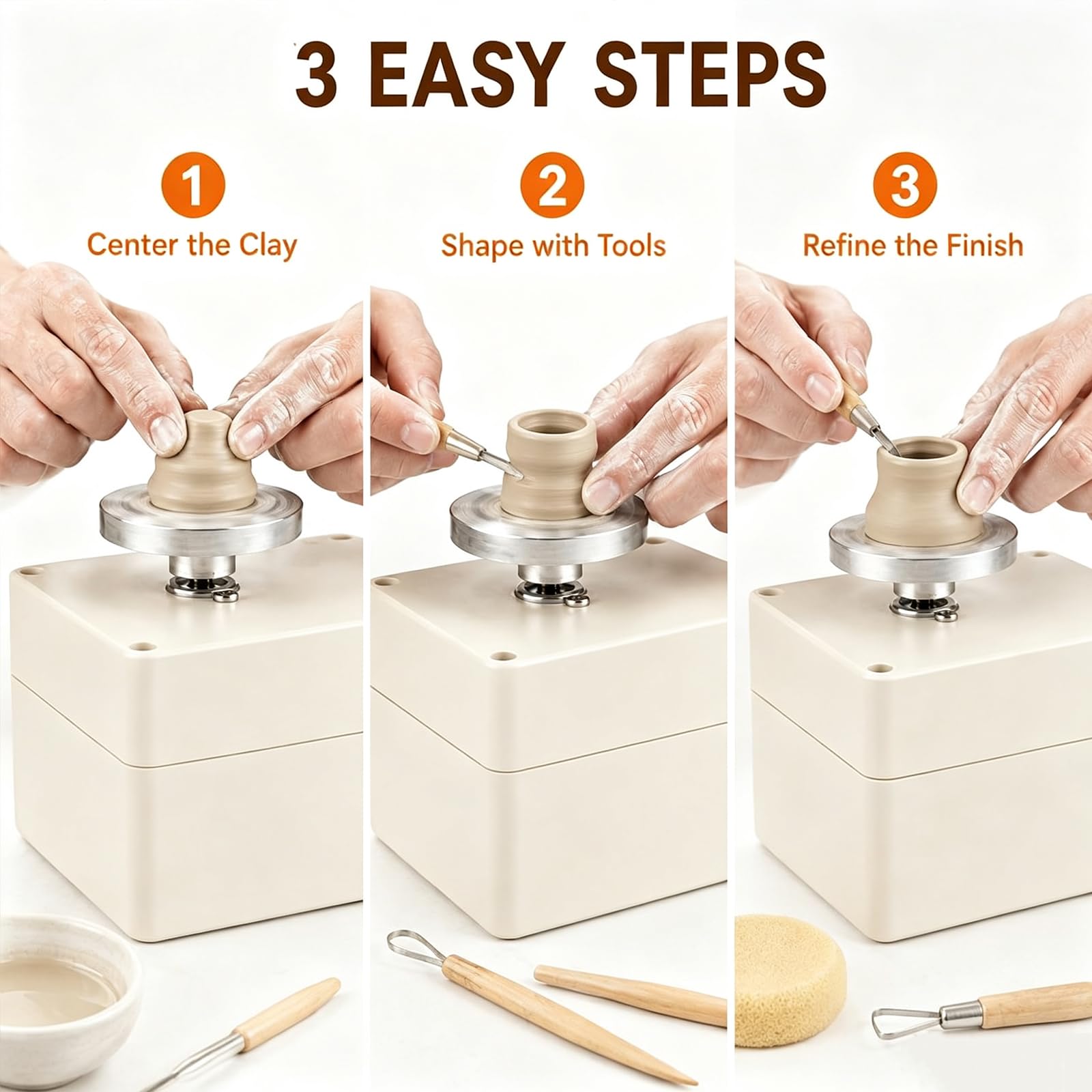 3 EASY STEPS

1
Center the Clay

2
Shape with Tools

3
Refine the Finish