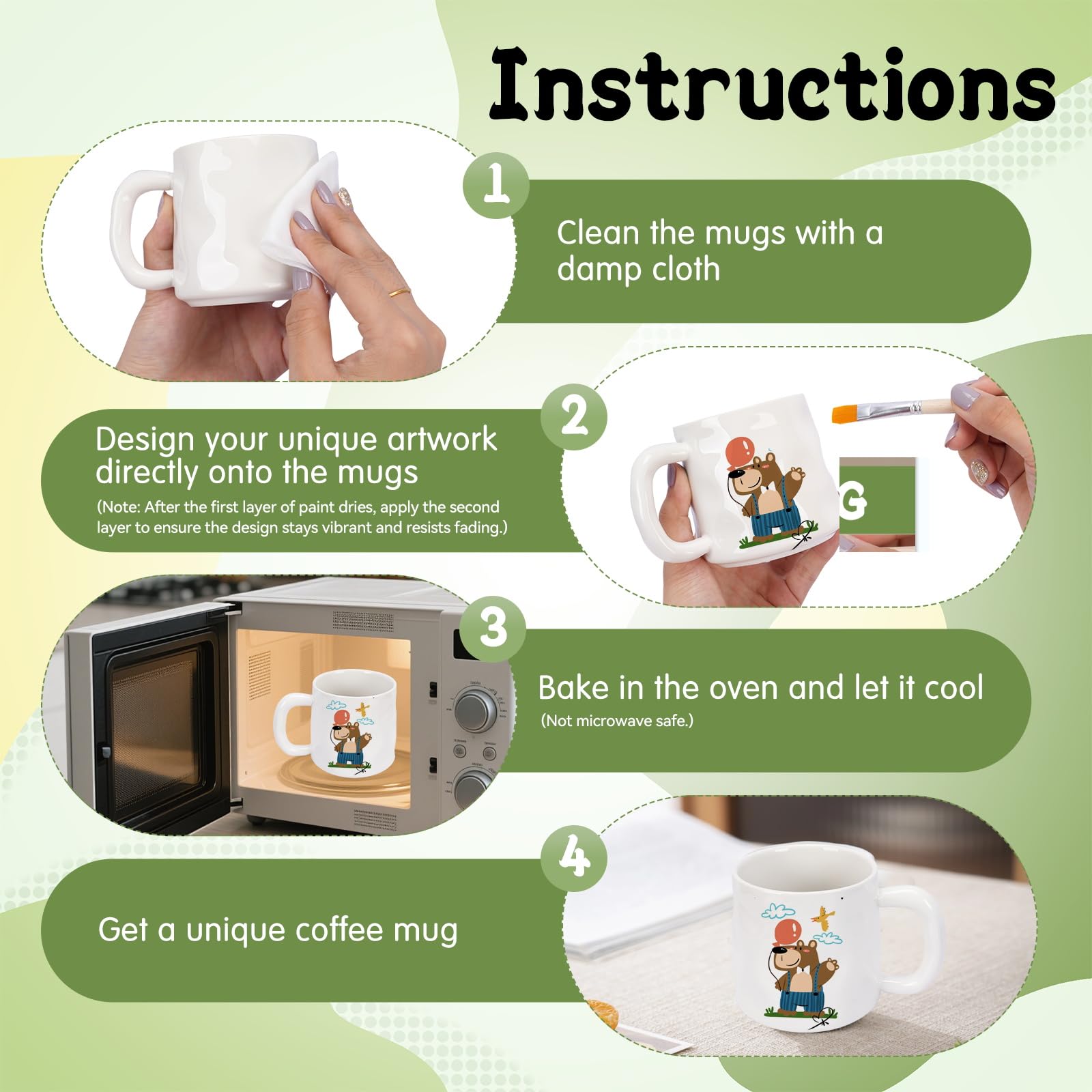 Instructions

1

Clean the mugs with a damp cloth

2

Design your unique artwork directly onto the mugs

(Note: After the first layer of paint dries, apply the second layer to ensure the design stays vibrant and resists fading.)

G

3

Bake in the oven and let it cool

(Not microwave safe.)

4

Get a unique coffee mug