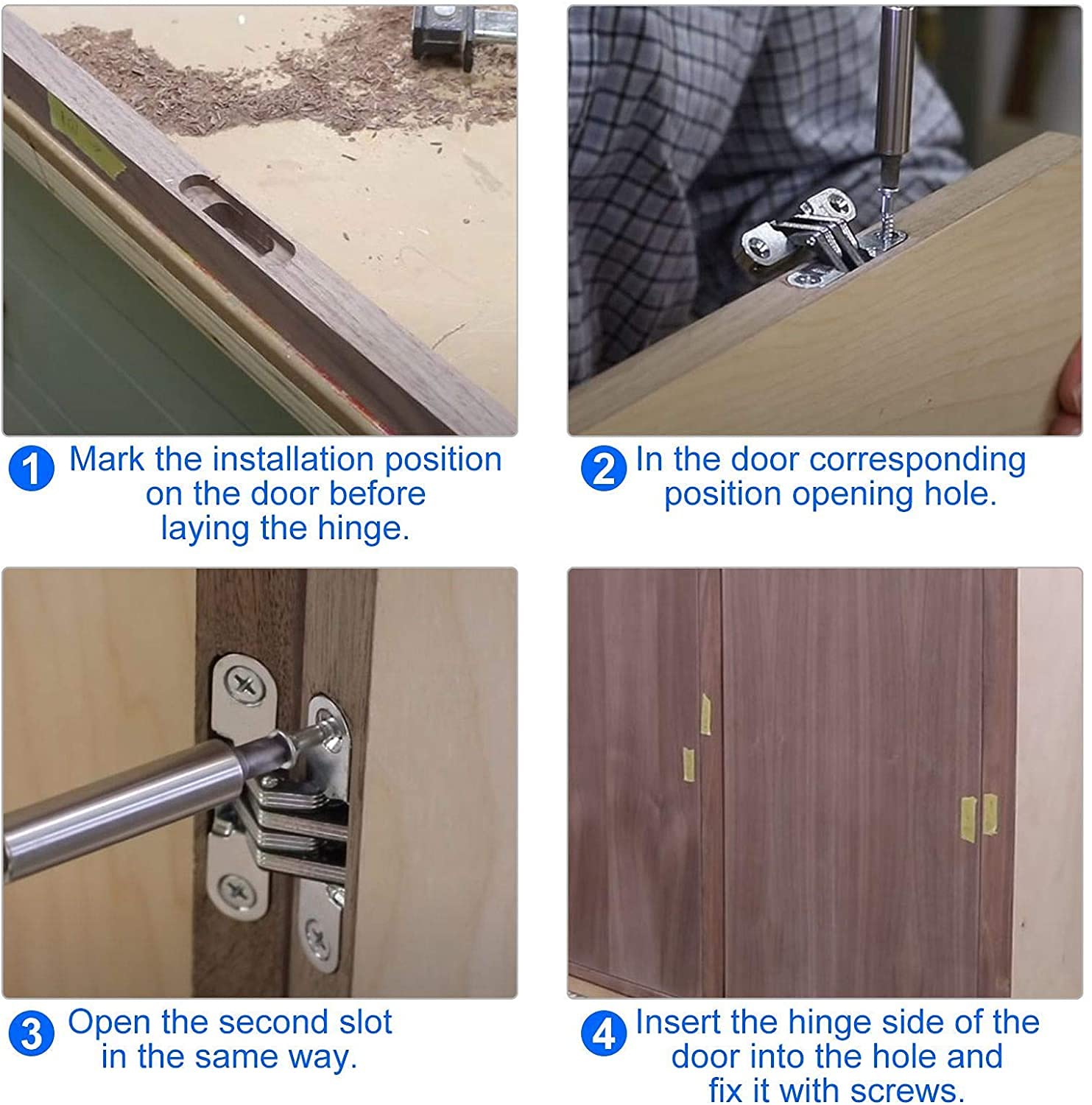 1 Mark the installation position on the door before laying the hinge.

2 In the door corresponding position opening hole.

3 Open the second slot in the same way.

4 Insert the hinge side of the door into the hole and fix it with screws.