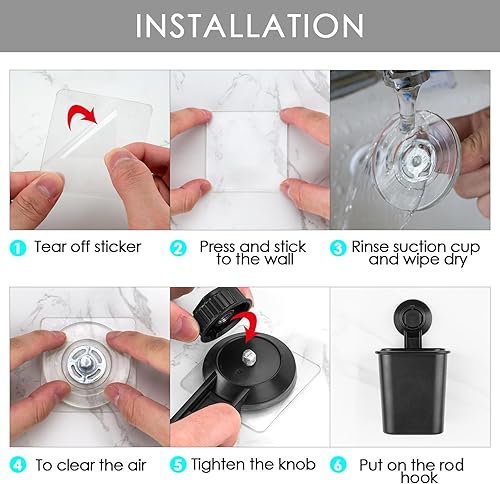 INSTALLATION

1 Tear off sticker

2 Press and stick to the wall

3 Rinse suction cup and wipe dry

4 To clear the air

5 Tighten the knob

6 Put on the rod hook