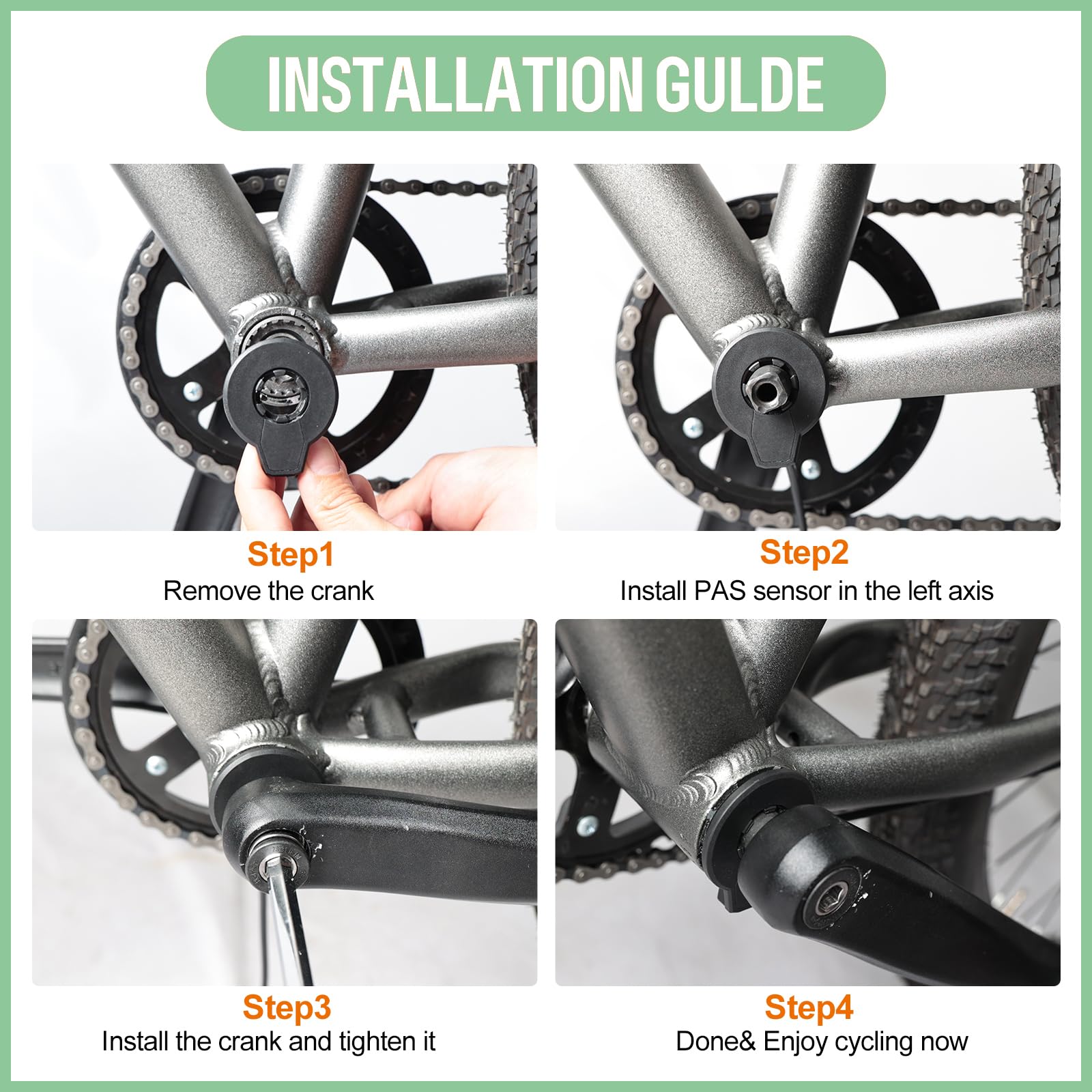 INSTALLATION GULDE

Step1
Remove the crank

Step2
Install PAS sensor in the left axis

Step3
Install the crank and tighten it

Step4
Done& Enjoy cycling now