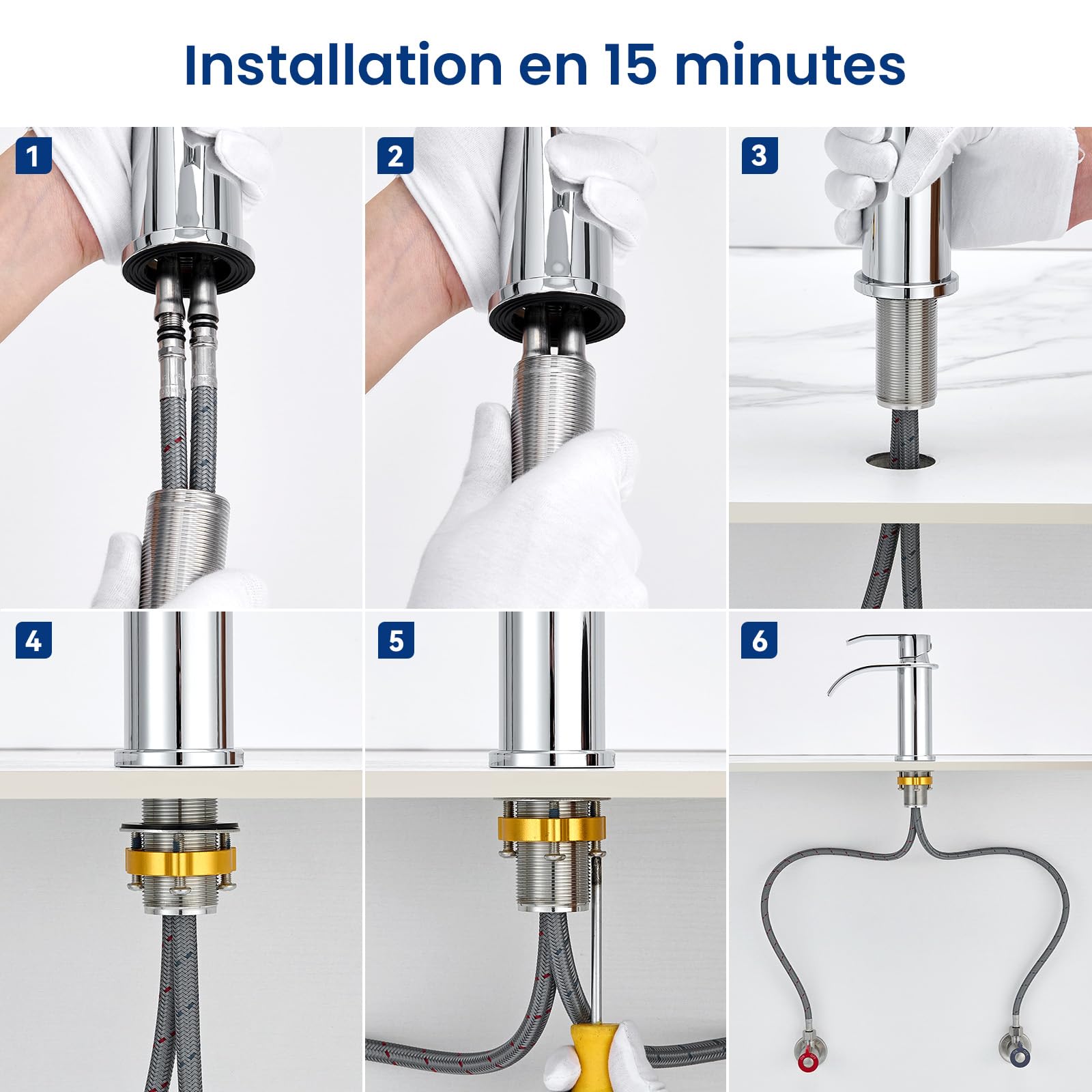 Installation en 15 minutes

1

2

3

4

5

6