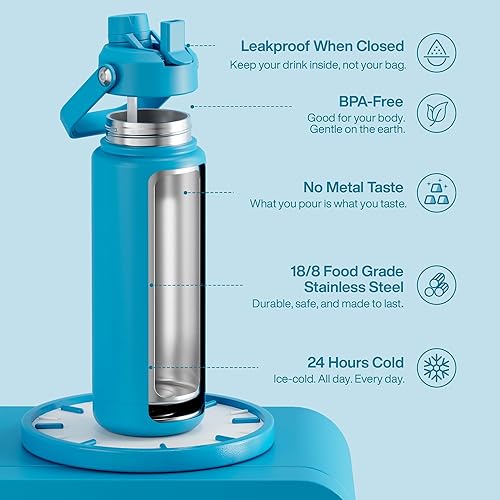 Leakproof When Closed
Keep your drink inside, not your bag.

BPA-Free
Good for your body. Gentle on the earth.

No Metal Taste
What you pour is what you taste.

18/8 Food Grade Stainless Steel
Durable, safe, and made to last.

24 Hours Cold
Ice-cold. All day. Every day.