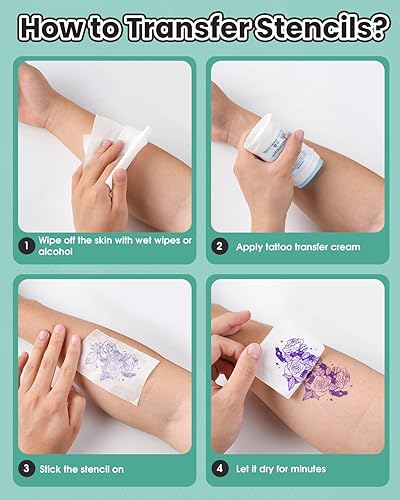 How to Transfer Stencils?

1 Wipe off the skin with wet wipes or alcohol

2 Apply tattoo transfer cream

3 Stick the stencil on

4 Let it dry for minutes