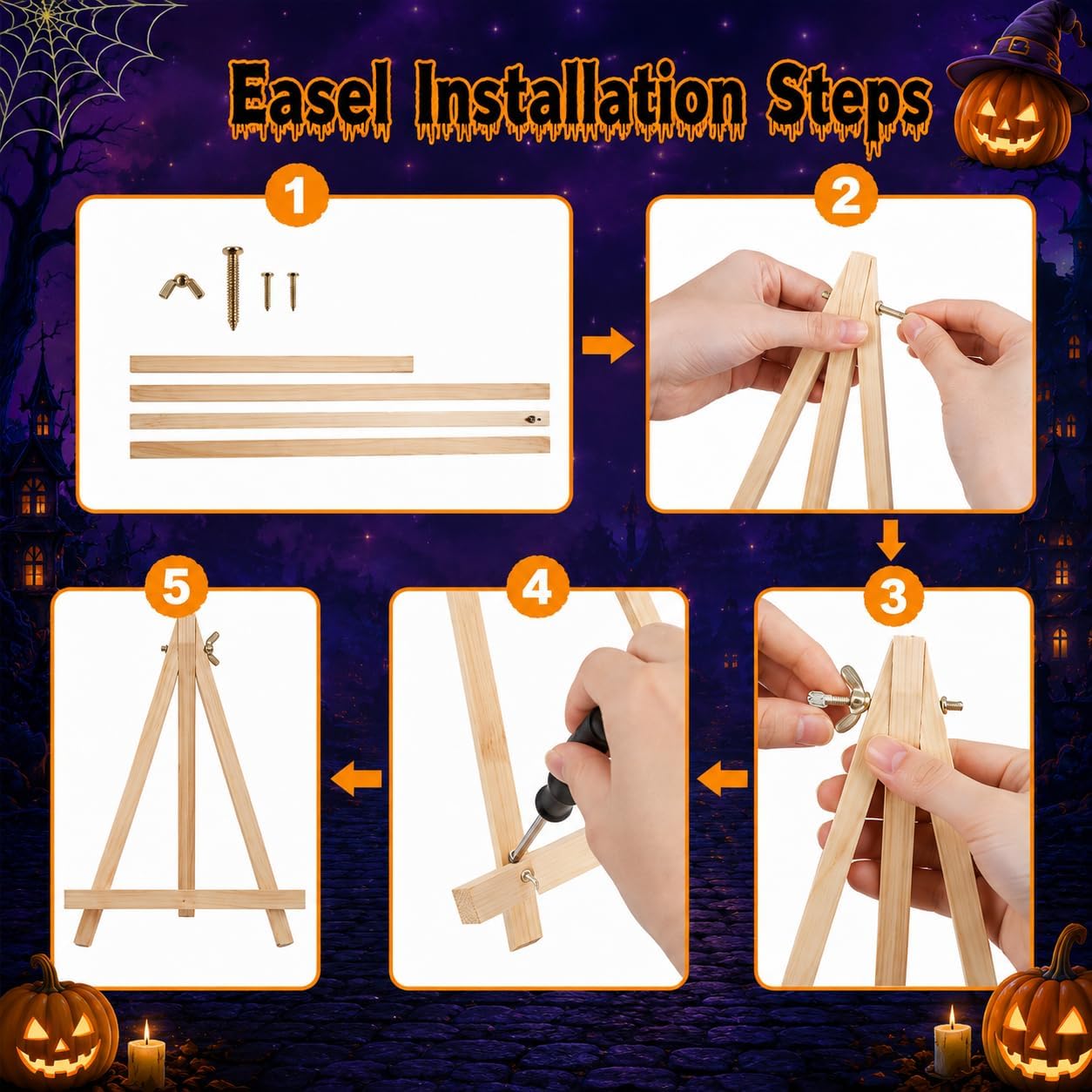 Easel Installation Steps

1

2

3

4

5