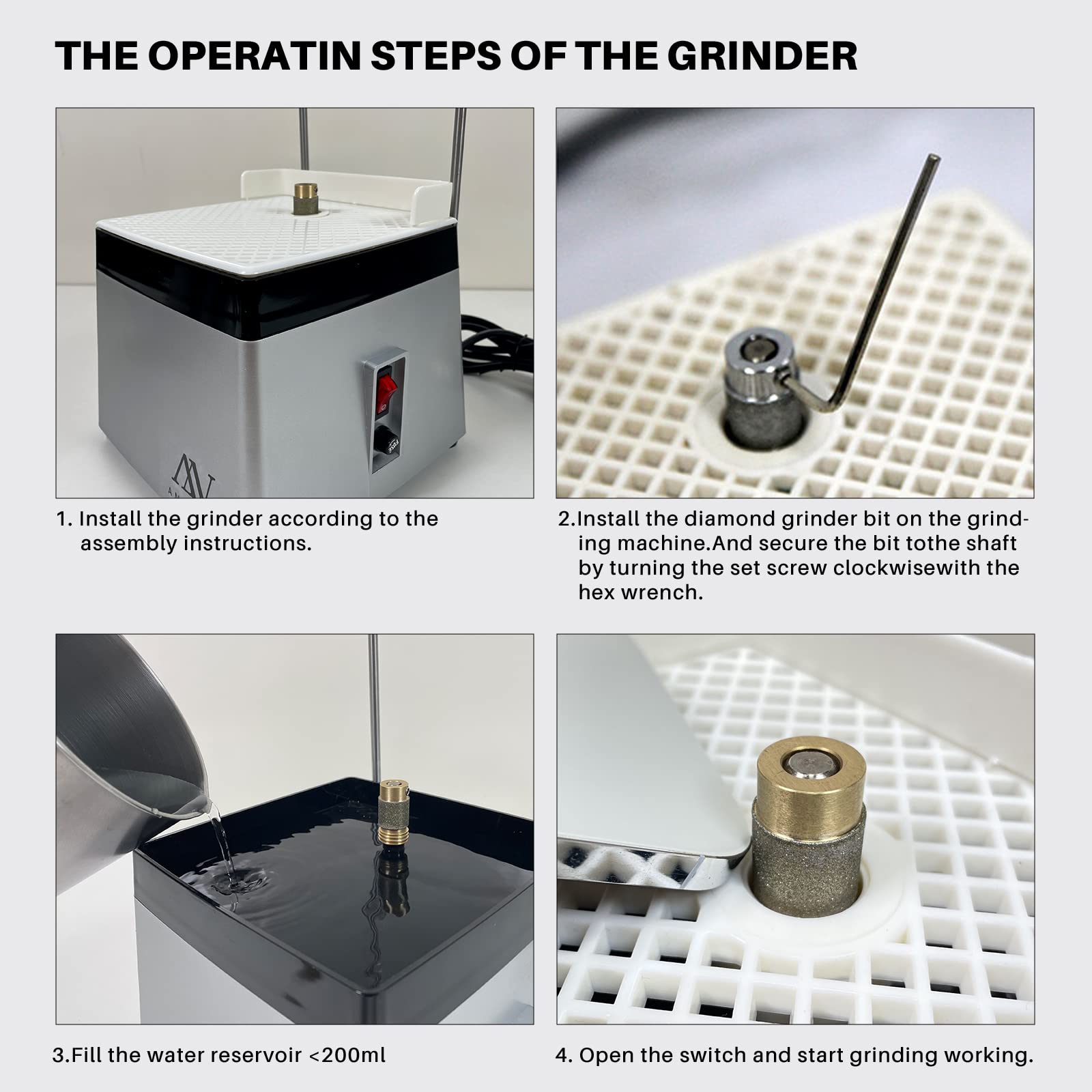 THE OPERATIN STEPS OF THE GRINDER

FUSE

1. Install the grinder according to the assembly instructions.

2.Install the diamond grinder bit on the grinding machine.And secure the bit tothe shaft by turning the set screw clockwisewith the hex wrench.

3.Fill the water reservoir <200ml

4. Open the switch and start grinding working.