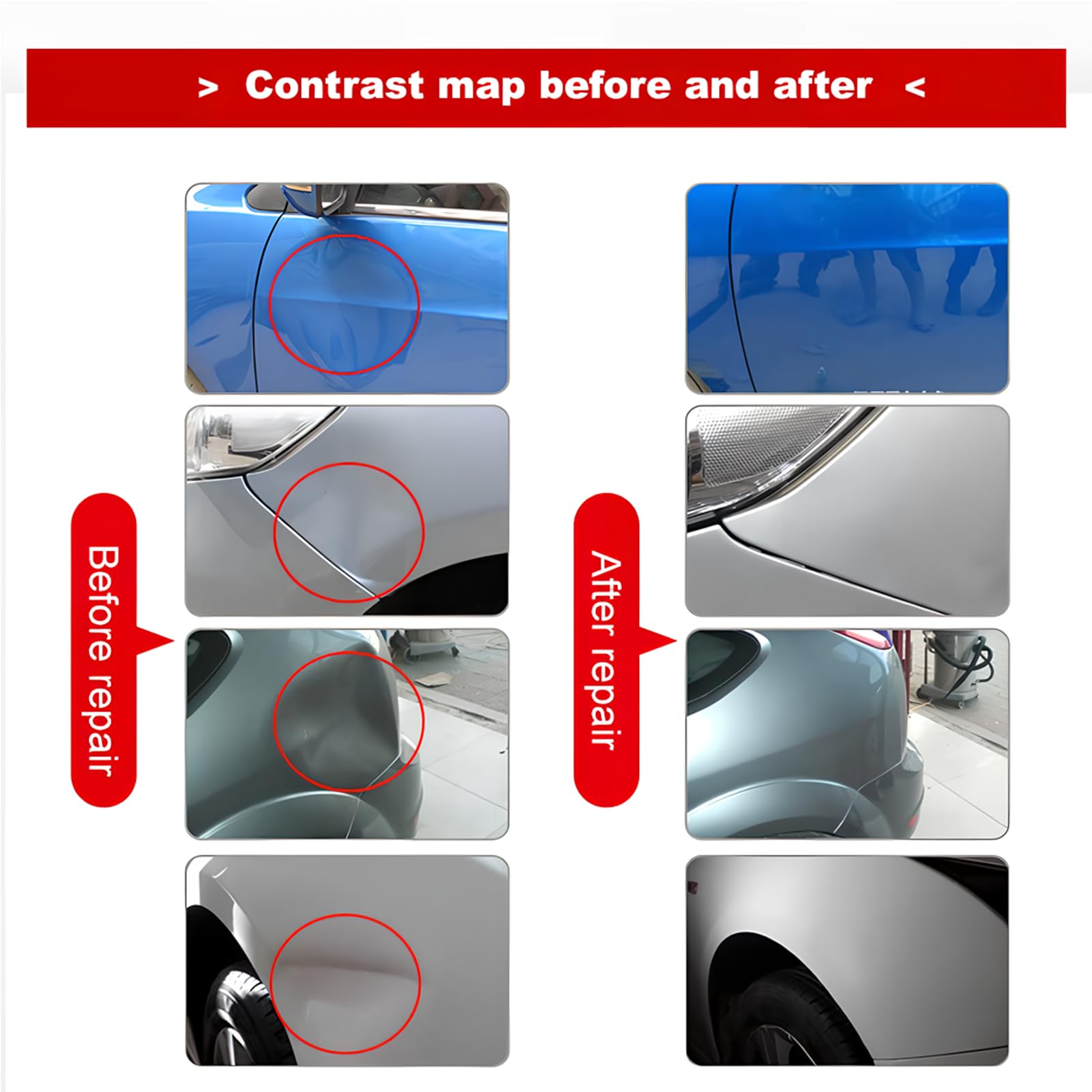 > Contrast map before and after <

Before repair

After repair