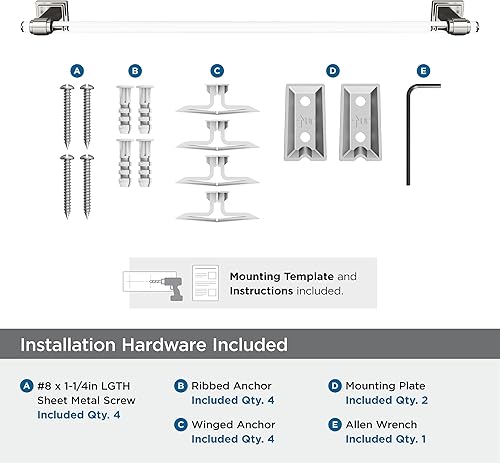 A B C D E

Mounting Template and Instructions included.

Installation Hardware Included

A #8 x 1-1/4in LGTH Sheet Metal Screw Included Qty. 4

B Ribbed Anchor Included Qty. 4

C Winged Anchor Included Qty. 4

D Mounting Plate Included Qty. 2

E Allen Wrench Included Qty. 1