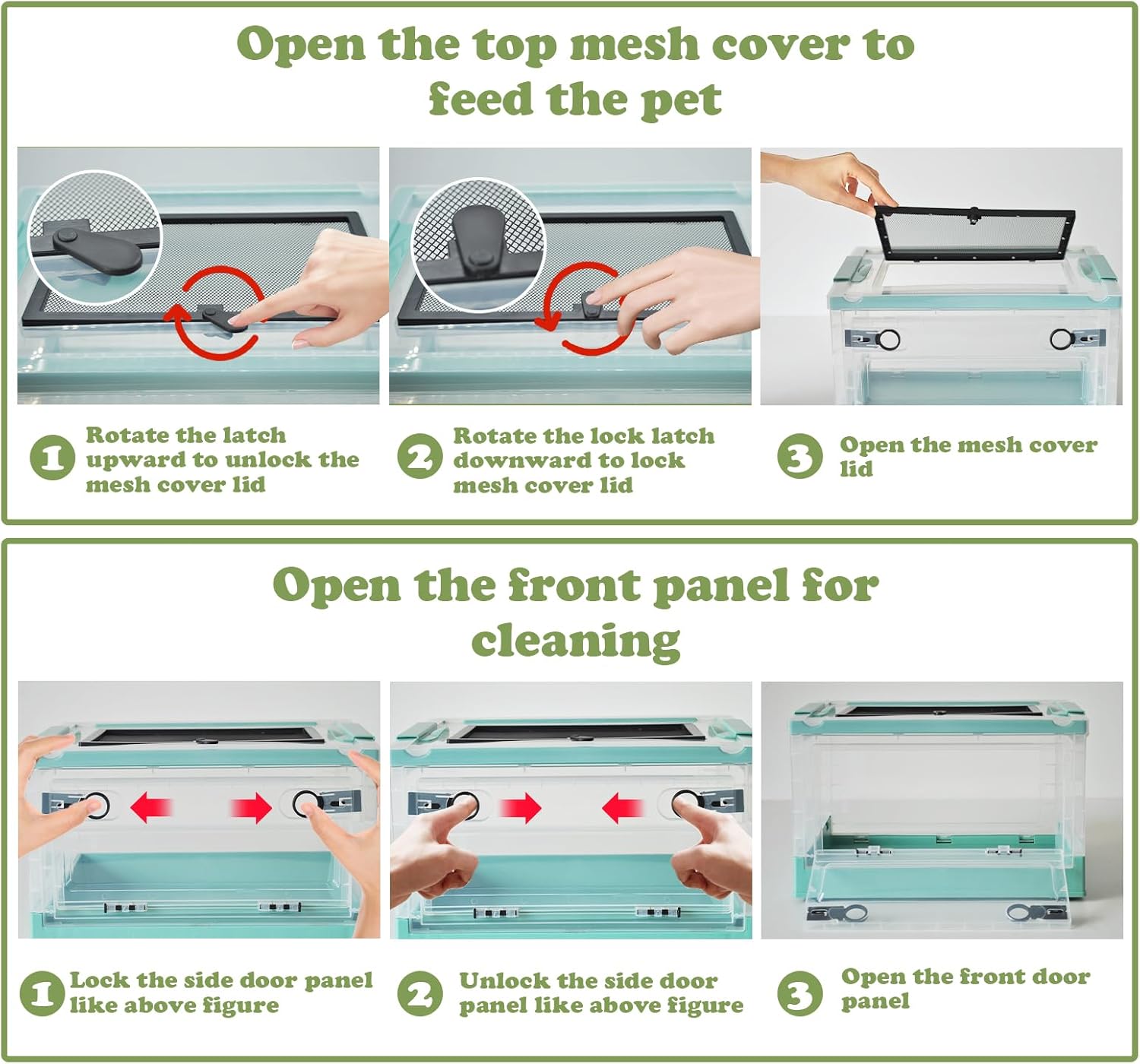 Open the top mesh cover to feed the pet

1 Rotate the latch upward to unlock the mesh cover lid

2 Rotate the lock latch downward to lock mesh cover lid

3 Open the mesh cover lid

Open the front panel for cleaning

1 Lock the side door panel like above figure

2 Unlock the side door panel like above figure

3 Open the front door panel