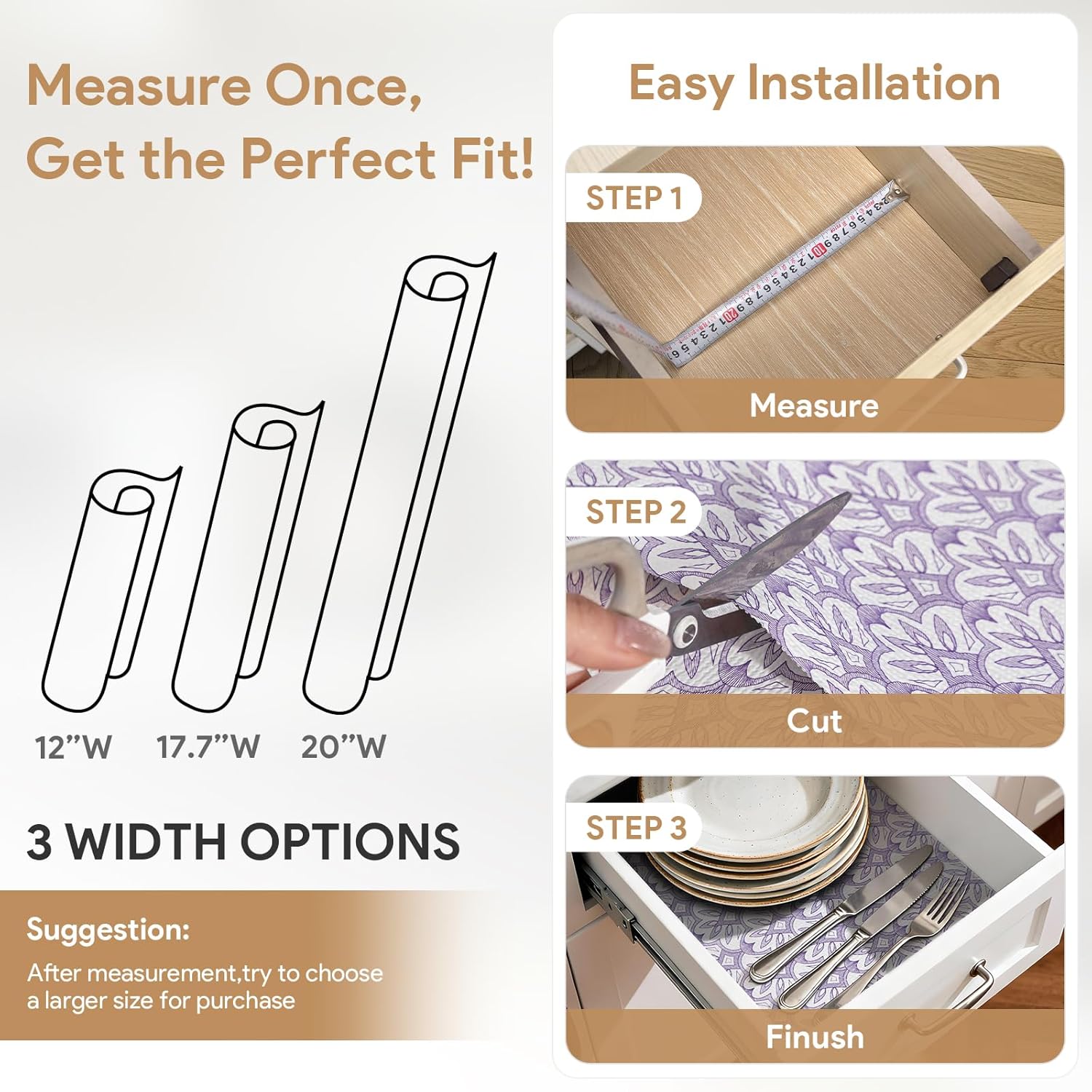 Measure Once,
Get the Perfect Fit!

12"W 17.7"W 20"W

3 WIDTH OPTIONS

Suggestion:
After measurement,try to choose a larger size for purchase

Easy Installation

STEP 1
Measure

STEP 2
Cut

STEP 3
Finush