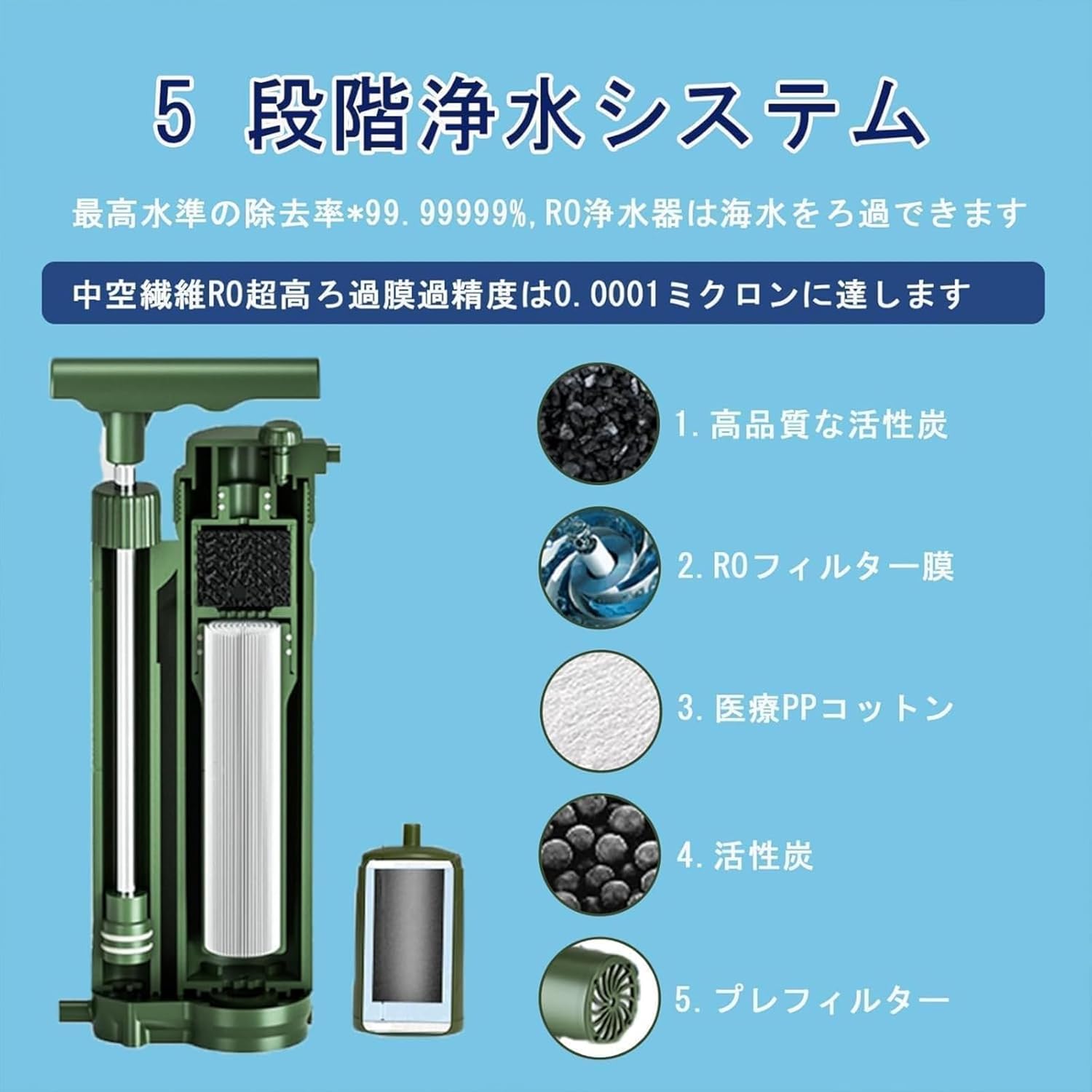 5 段階浄水システム

最高水準の除去率*99.99999%,RO浄水器は海水をろ過できます

中空繊維RO超高ろ過膜過精度は0.0001ミクロンに達します

1.高品質な活性炭

2.ROフィルター膜

3.医療PPコットン

4.活性炭

5.プレフィルター