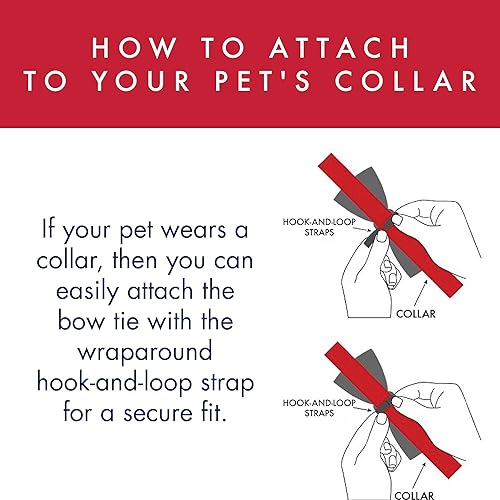 HOW TO ATTACH TO YOUR PET'S COLLAR

If your pet wears a collar, then you can easily attach the bow tie with the wraparound hook-and-loop strap for a secure fit.

HOOK-AND-LOOP STRAPS

COLLAR

HOOK-AND-LOOP STRAPS

COLLAR