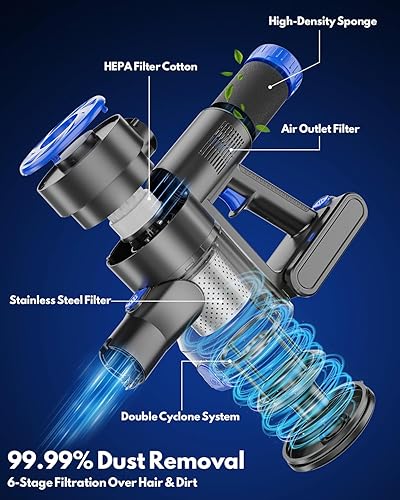 High-Density Sponge

HEPA Filter Cotton

Air Outlet Filter

Stainless Steel Filter

Double Cyclone System

99.99% Dust Removal
6-Stage Filtration Over Hair & Dirt