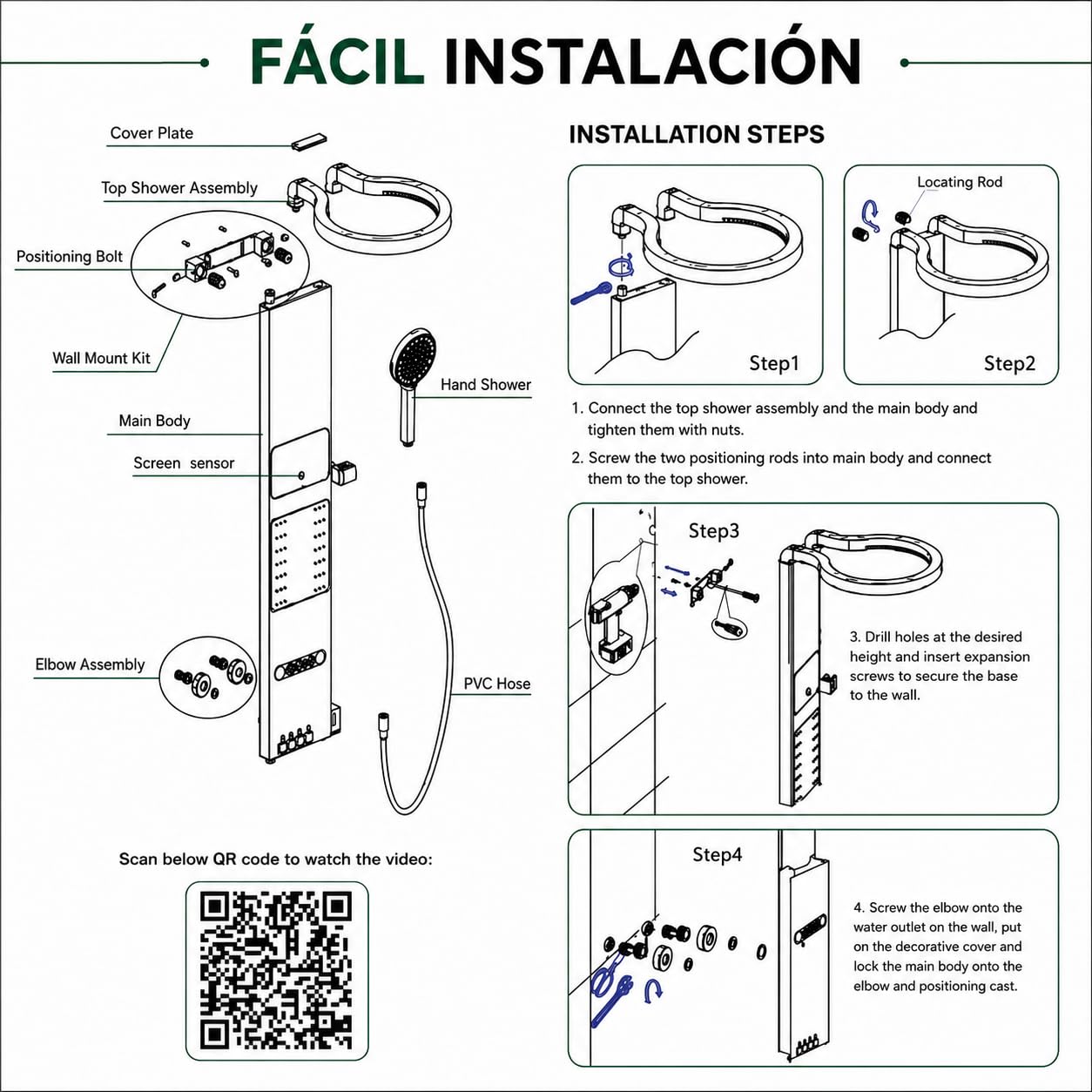 FÁCIL INSTALACIÓN

Cover Plate

Top Shower Assembly

Positioning Bolt

Wall Mount Kit

Main Body

Screen sensor

Hand Shower

Elbow Assembly

PVC Hose

Scan below QR code to watch the video:

INSTALLATION STEPS

Step1

Locating Rod

Step2

1. Connect the top shower assembly and the main body and tighten them with nuts.

2. Screw the two positioning rods into main body and connect them to the top shower.

Step3

3. Drill holes at the desired height and insert expansion screws to secure the base to the wall.

Step4

4. Screw the elbow onto the water outlet on the wall, put on the decorative cover and lock the main body onto the elbow and positioning cast.