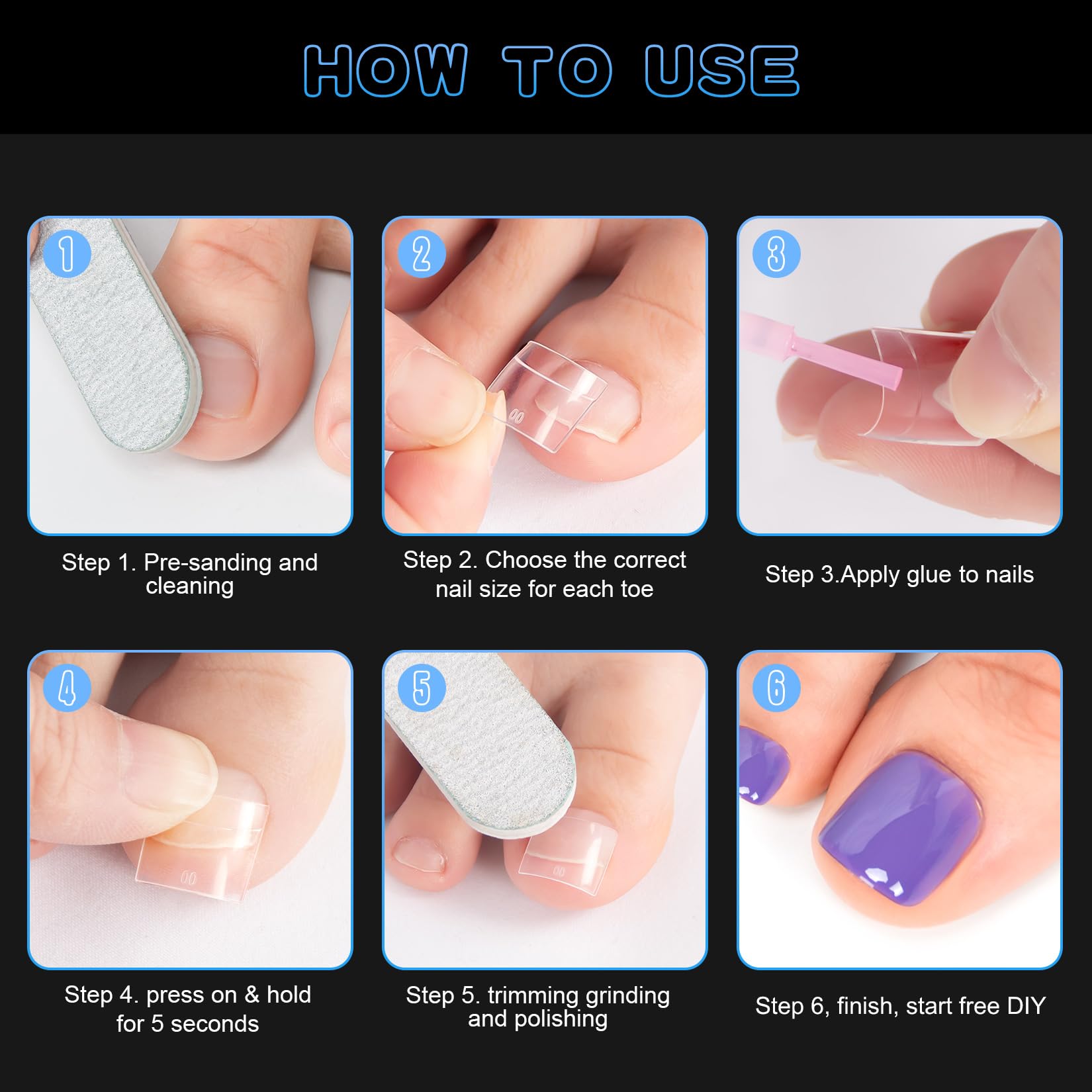 HOW TO USE

1

Step 1. Pre-sanding and cleaning

2

00

Step 2. Choose the correct nail size for each toe

3

Step 3.Apply glue to nails

4

00

Step 4. press on & hold for 5 seconds

5

00

Step 5. trimming grinding and polishing

6

Step 6, finish, start free DIY