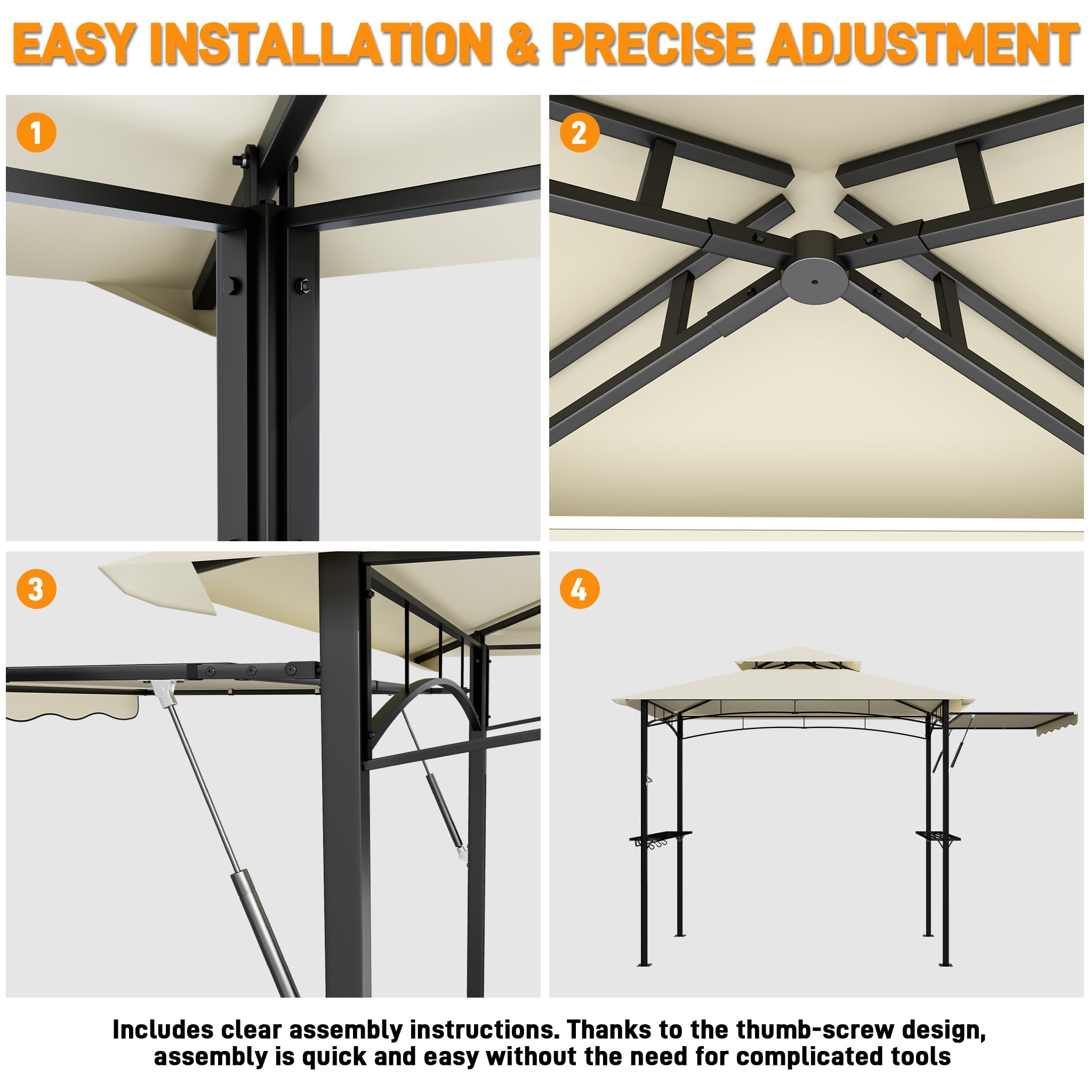 EASY INSTALLATION & PRECISE ADJUSTMENT

1

2

3

4

Includes clear assembly instructions. Thanks to the thumb-screw design, assembly is quick and easy without the need for complicated tools