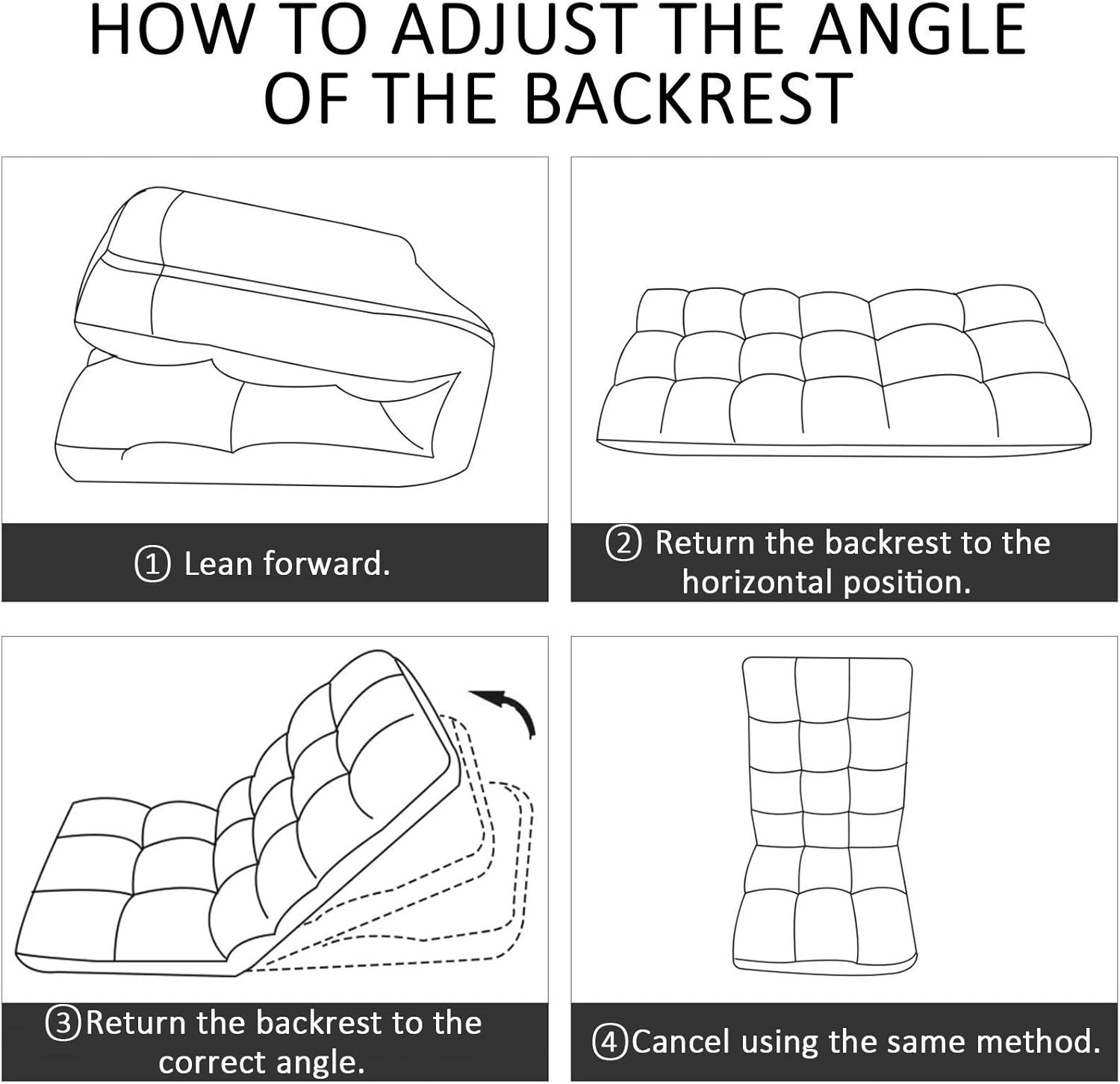 HOW TO ADJUST THE ANGLE OF THE BACKREST

① Lean forward.

② Return the backrest to the horizontal position.

③Return the backrest to the correct angle.

④Cancel using the same method.