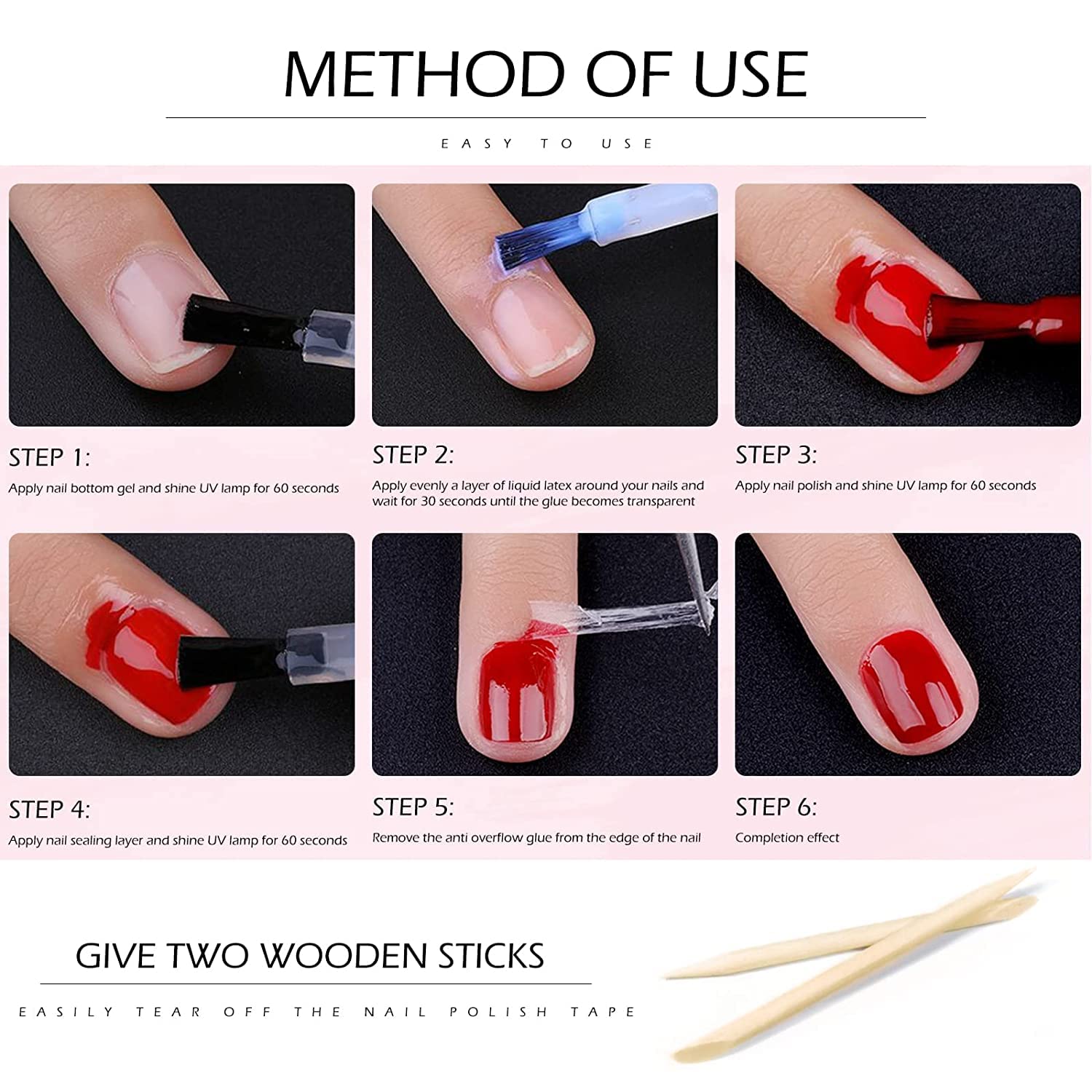 METHOD OF USE

EASY TO USE

STEP 1:
Apply nail bottom gel and shine UV lamp for 60 seconds

STEP 2:
Apply evenly a layer of liquid latex around your nails and wait for 30 seconds until the glue becomes transparent

STEP 3:
Apply nail polish and shine UV lamp for 60 seconds

STEP 4:
Apply nail sealing layer and shine UV lamp for 60 seconds

STEP 5:
Remove the anti overflow glue from the edge of the nail

STEP 6:
Completion effect

GIVE TWO WOODEN STICKS

EASILY TEAR OFF THE NAIL POLISH TAPE