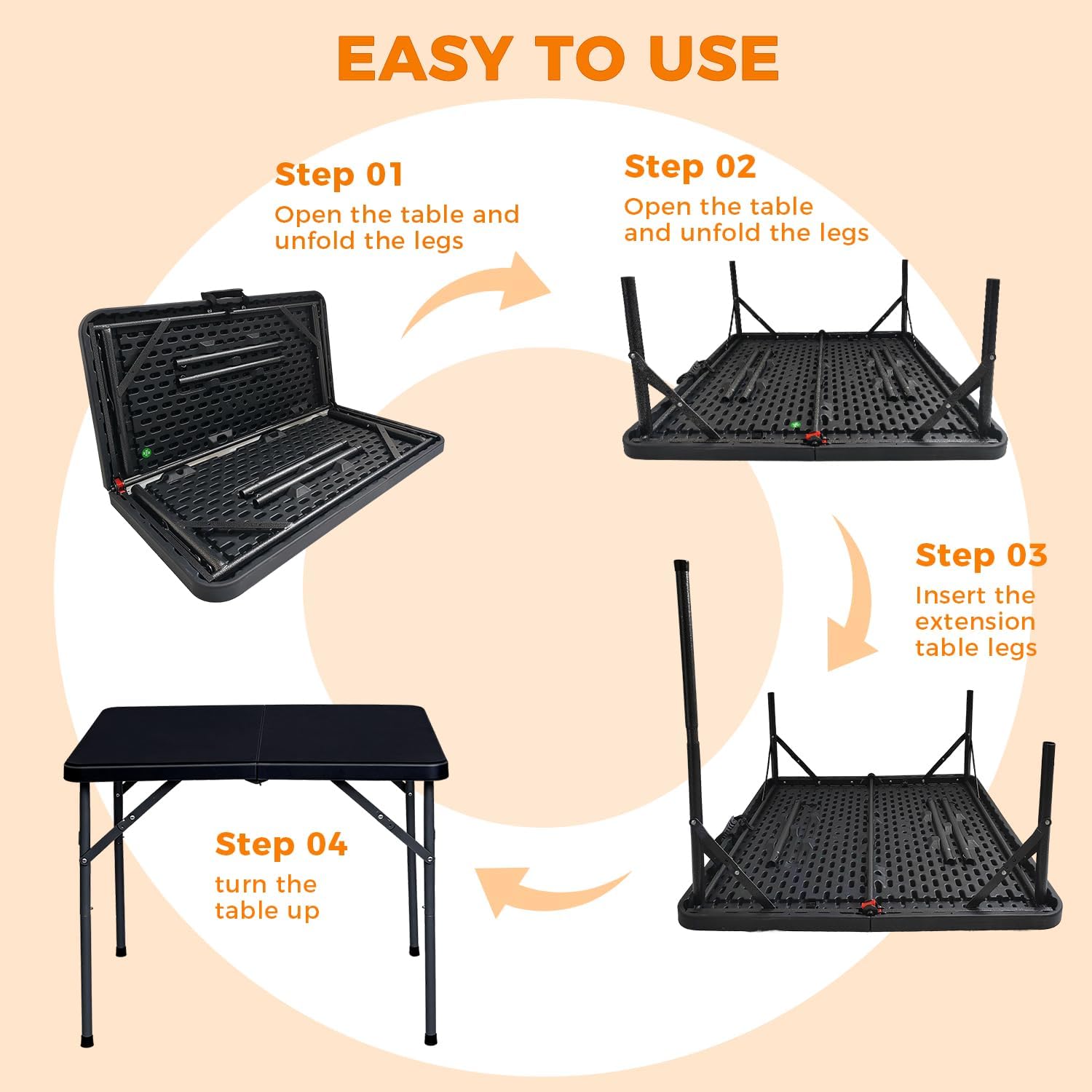 EASY TO USE

Step 01
Open the table and unfold the legs

Step 02
Open the table and unfold the legs

Step 03
Insert the extension table legs

Step 04
turn the table up