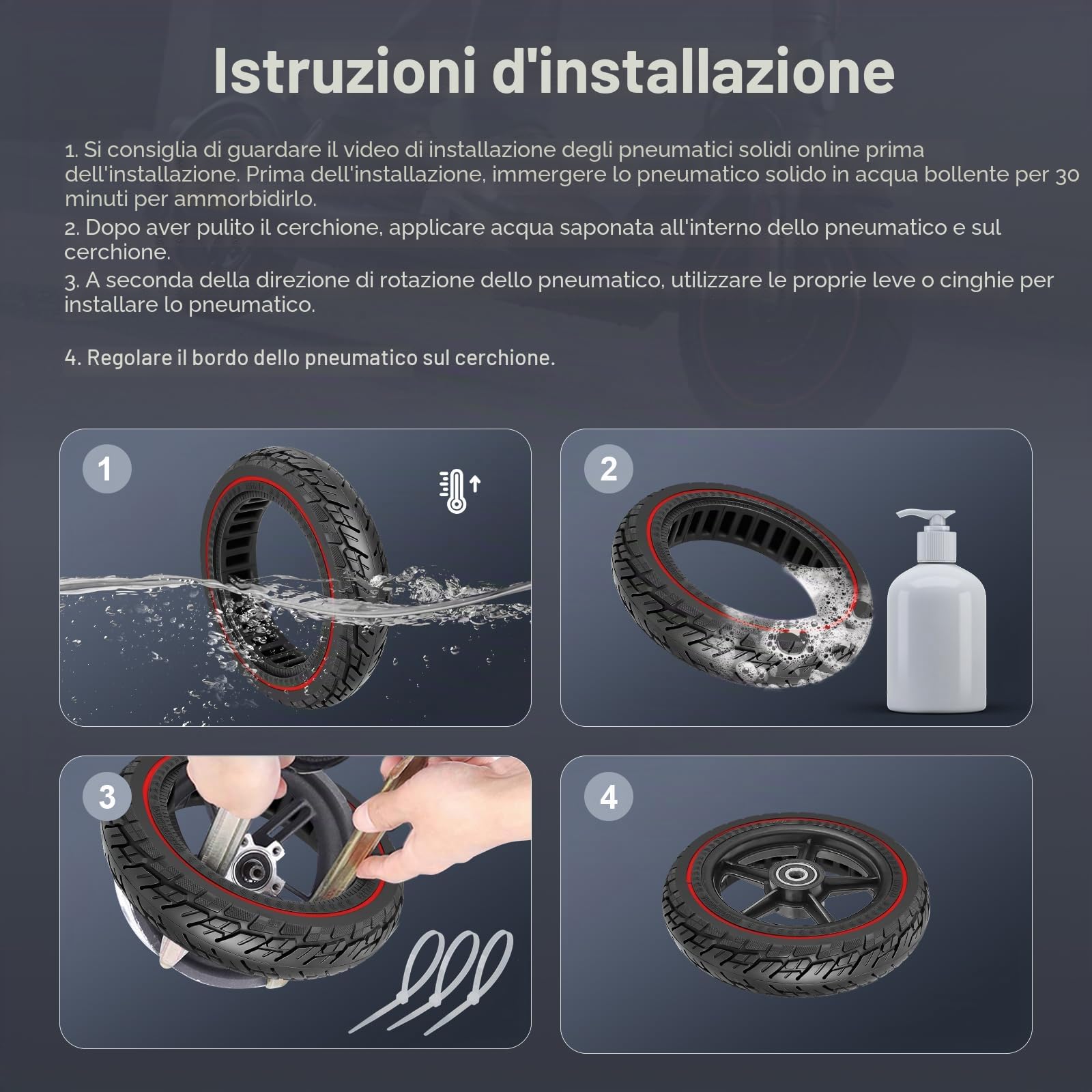 Istruzioni d'installazione

1. Si consiglia di guardare il video di installazione degli pneumatici solidi online prima dell'installazione. Prima dell'installazione, immergere lo pneumatico solido in acqua bollente per 30 minuti per ammorbidirlo.

2. Dopo aver pulito il cerchione, applicare acqua saponata all'interno dello pneumatico e sul cerchione.

3. A seconda della direzione di rotazione dello pneumatico, utilizzare le proprie leve o cinghie per installare lo pneumatico.

4. Regolare il bordo dello pneumatico sul cerchione.

1

2

3

4