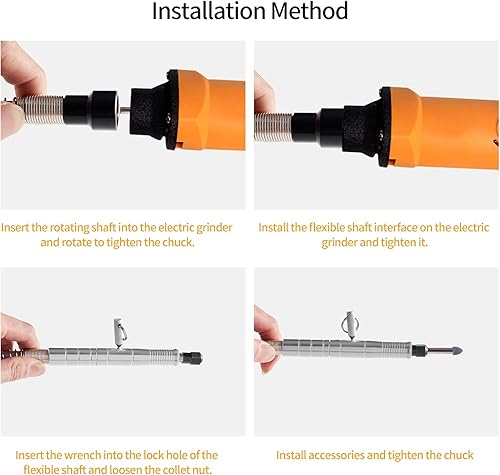 Installation Method

Insert the rotating shaft into the electric grinder and rotate to tighten the chuck.

Install the flexible shaft interface on the electric grinder and tighten it.

Insert the wrench into the lock hole of the flexible shaft and loosen the collet nut.

Install accessories and tighten the chuck