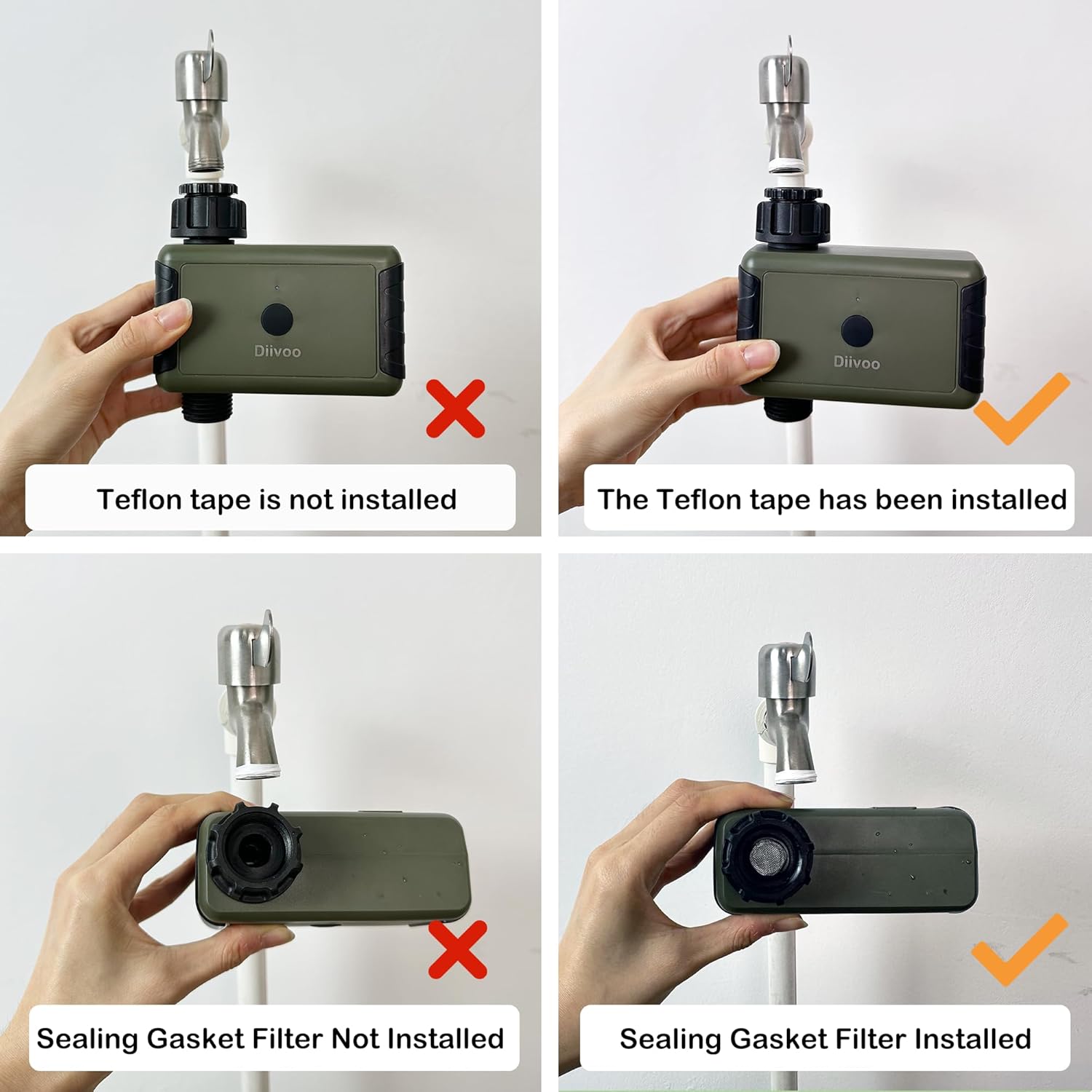 Diivoo

Teflon tape is not installed

Diivoo

The Teflon tape has been installed

Sealing Gasket Filter Not Installed

Sealing Gasket Filter Installed