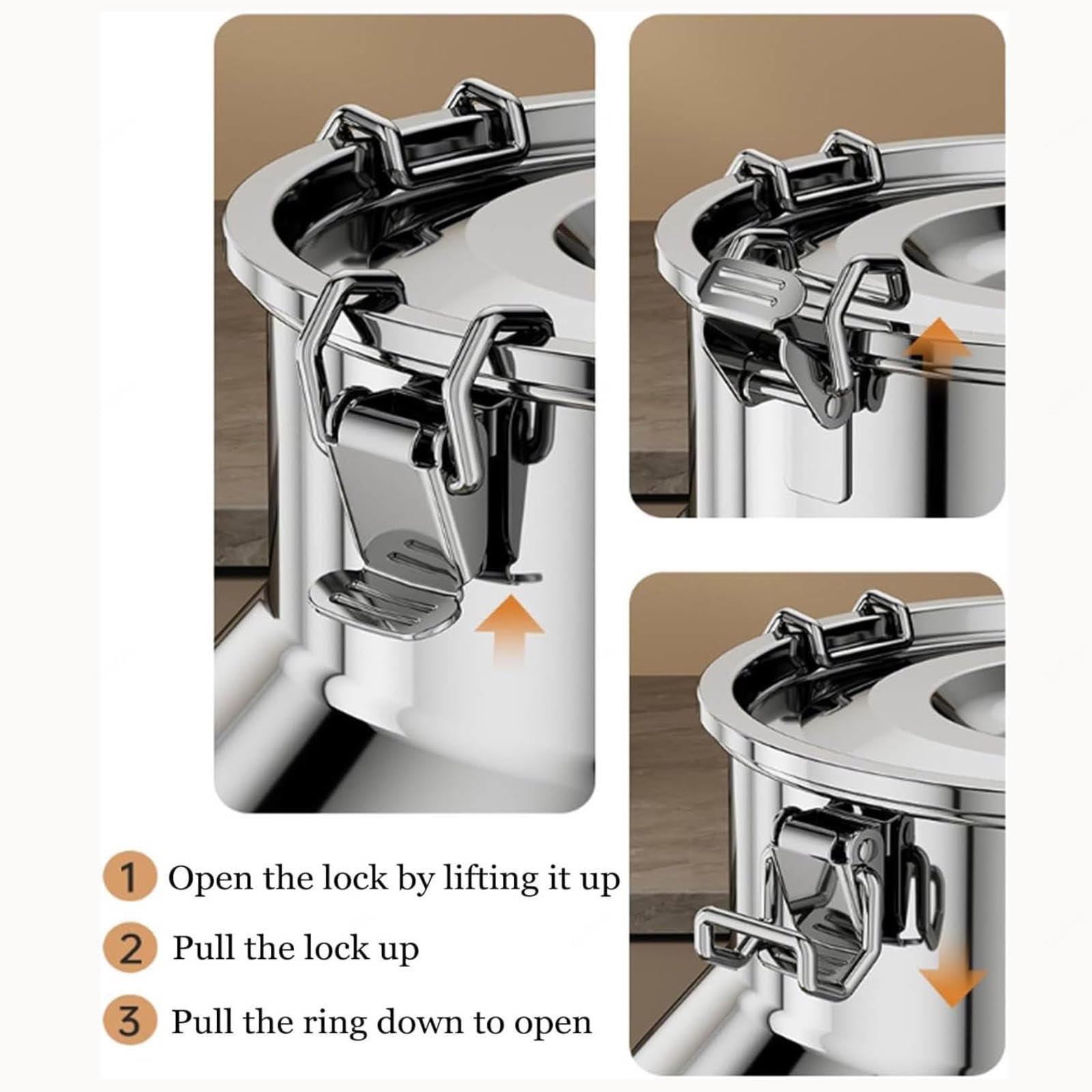 1 Open the lock by lifting it up

2 Pull the lock up

3 Pull the ring down to open