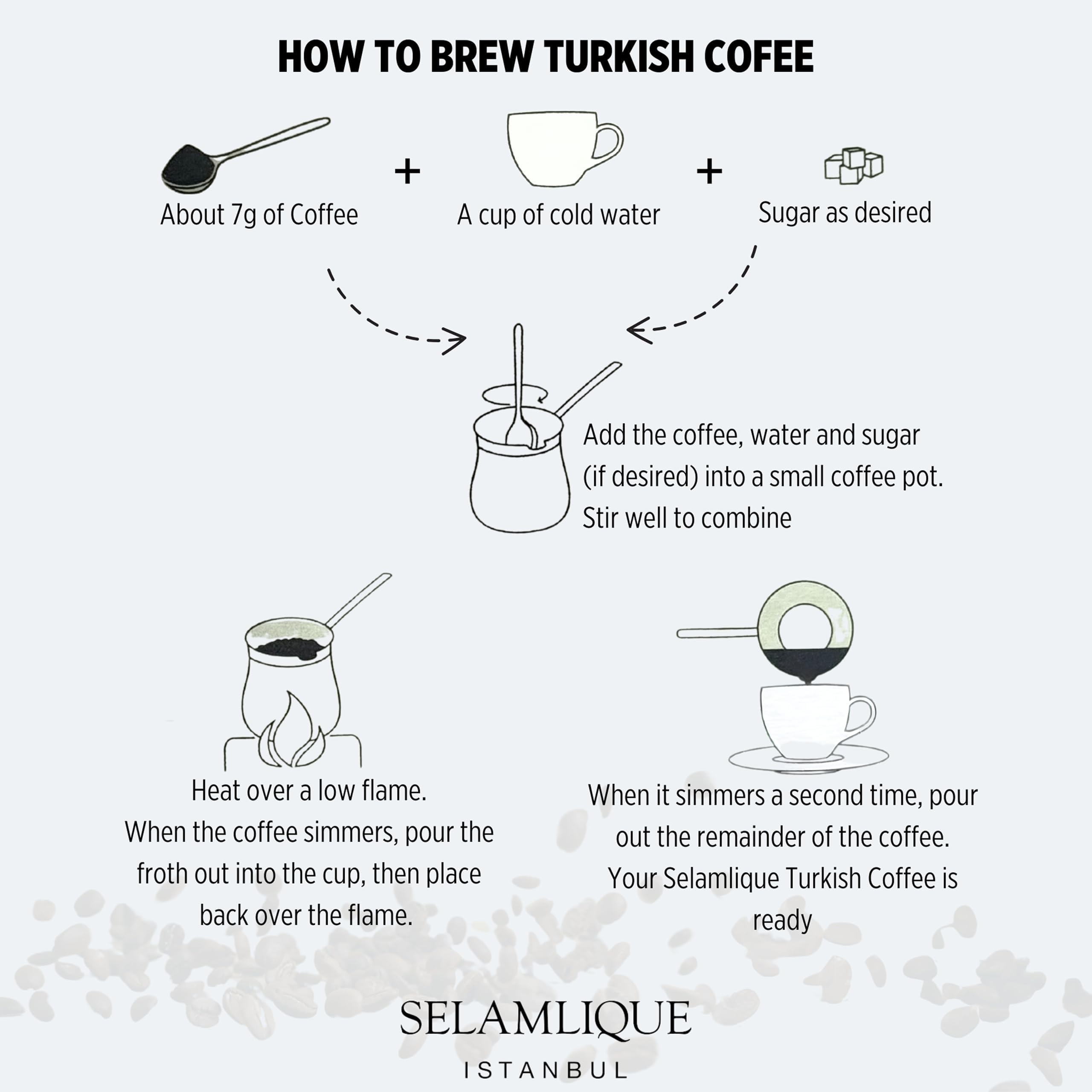 HOW TO BREW TURKISH COFEE

About 7g of Coffee + A cup of cold water + Sugar as desired

Add the coffee, water and sugar (if desired) into a small coffee pot. Stir well to combine

Heat over a low flame. When the coffee simmers, pour the froth out into the cup, then place back over the flame.

When it simmers a second time, pour out the remainder of the coffee. Your Selamlique Turkish Coffee is ready

SELAMLIQUE

ISTANBUL