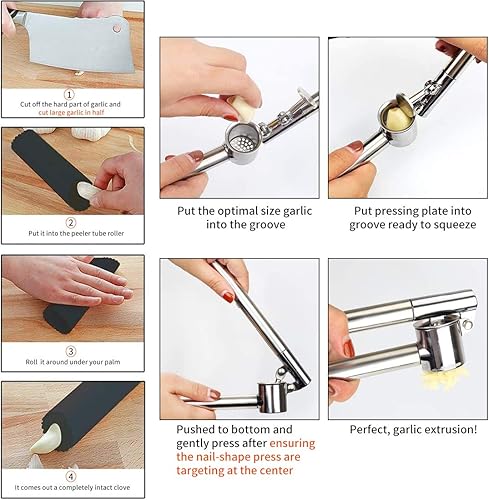 ①
Cut off the hard part of garlic and cut large garlic in half

②
Put it into the peeler tube roller

③
Roll it around under your palm

④
It comes out a completely intact clove

Put the optimal size garlic into the groove

Put pressing plate into groove ready to squeeze

Pushed to bottom and gently press after ensuring the nail-shape press are targeting at the center

Perfect, garlic extrusion!