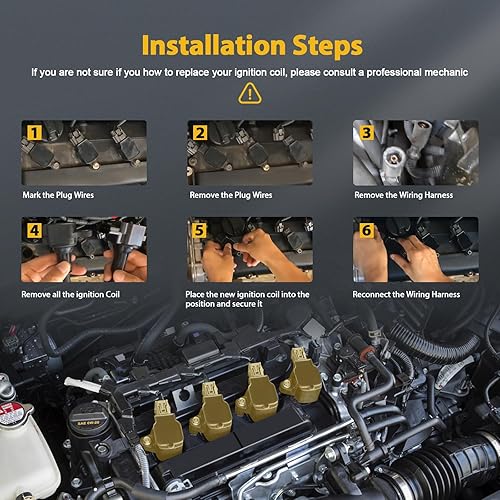 Installation Steps

If you are not sure if you how to replace your ignition coil, please consult a professional mechanic

1

Mark the Plug Wires

2

Remove the Plug Wires

3

Remove the Wiring Harness

4

Remove all the ignition Coil

5

Place the new ignition coil into the position and secure it

6

Reconnect the Wiring Harness

SAE 0W-20