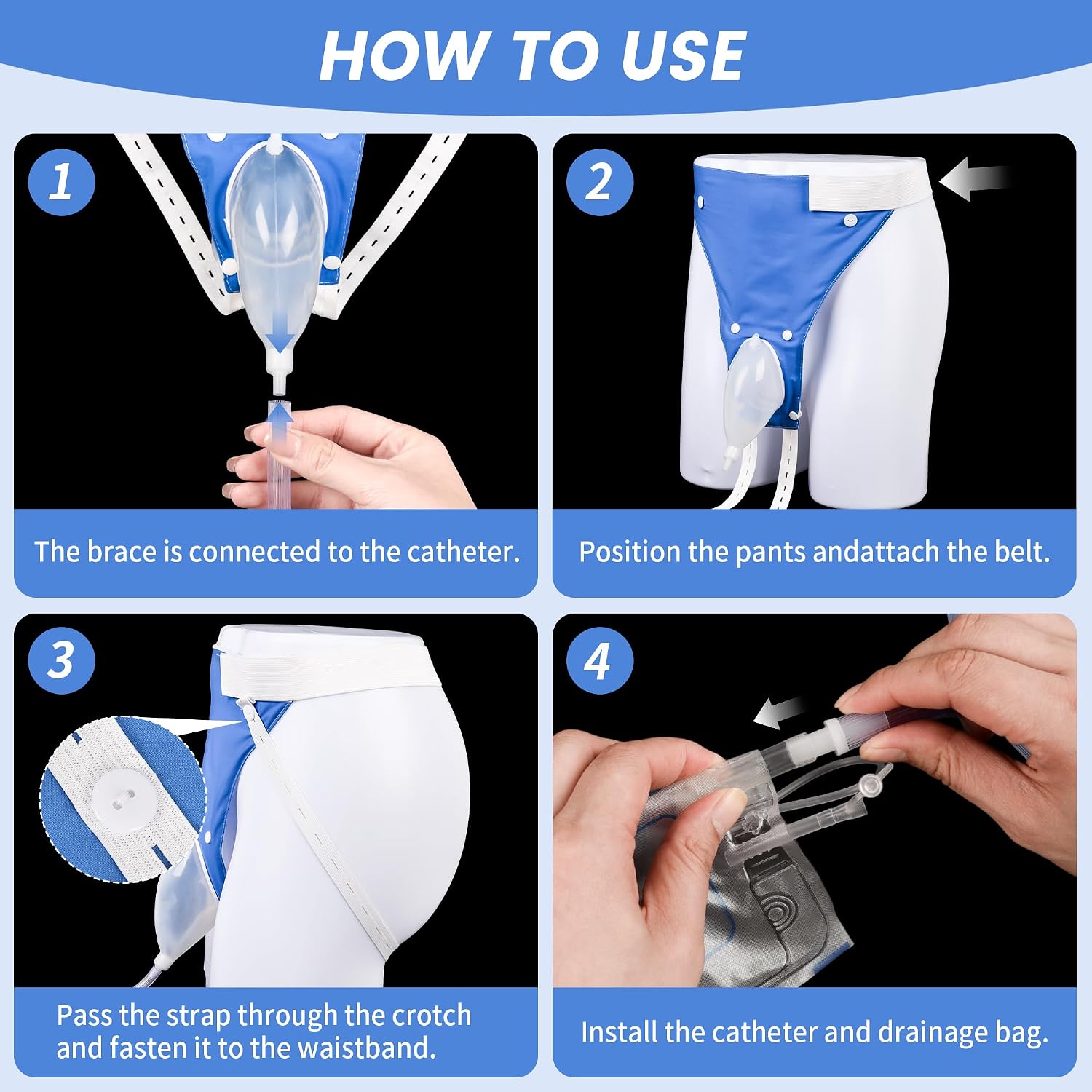 HOW TO USE

1

The brace is connected to the catheter.

2

Position the pants andattach the belt.

3

Pass the strap through the crotch and fasten it to the waistband.

4

Install the catheter and drainage bag.