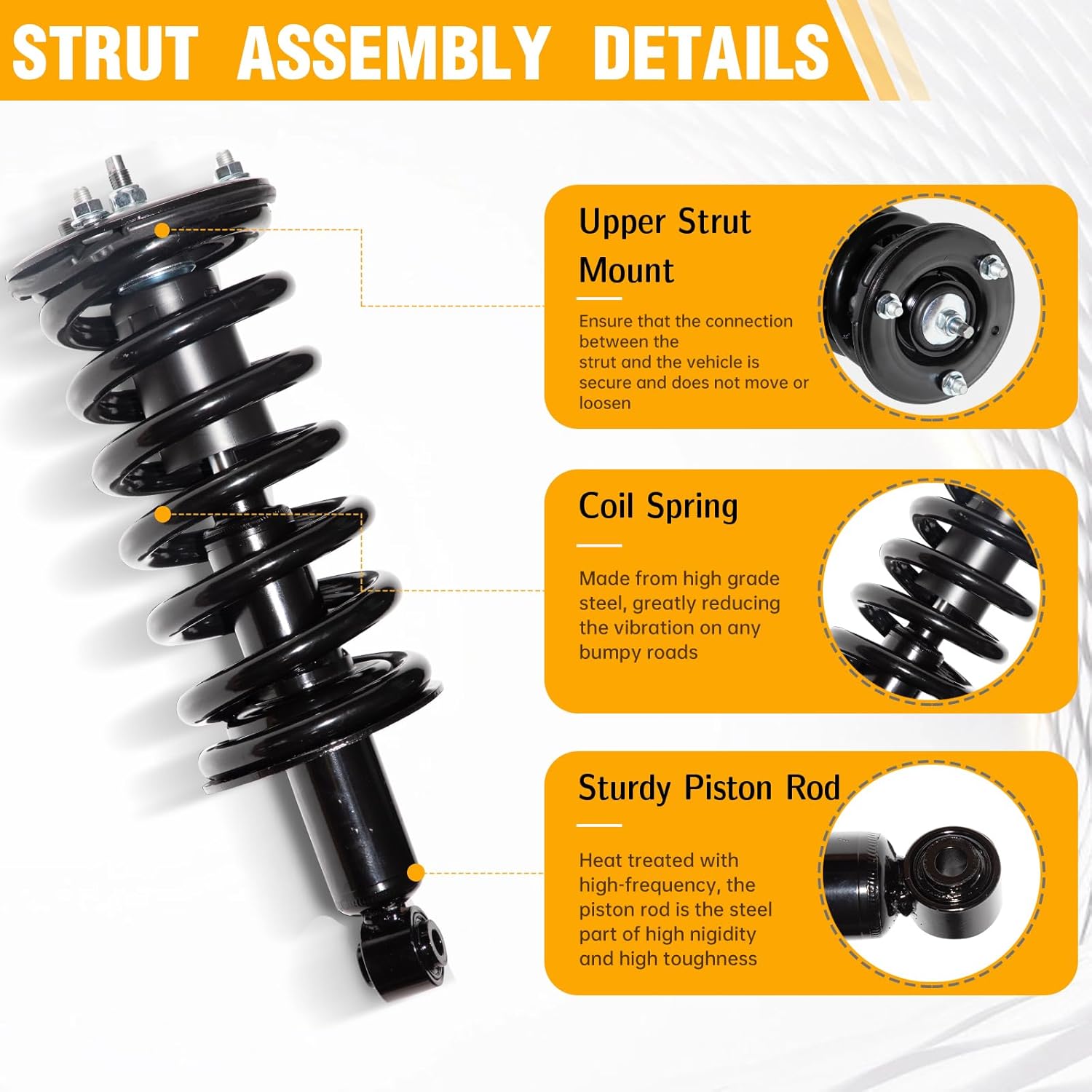 STRUT ASSEMBLY DETAILS

Upper Strut Mount

Ensure that the connection between the strut and the vehicle is secure and does not move or loosen

Coil Spring

Made from high grade steel, greatly reducing the vibration on any bumpy roads

Sturdy Piston Rod

Heat treated with high-frequency, the piston rod is the steel part of high nigidity and high toughness