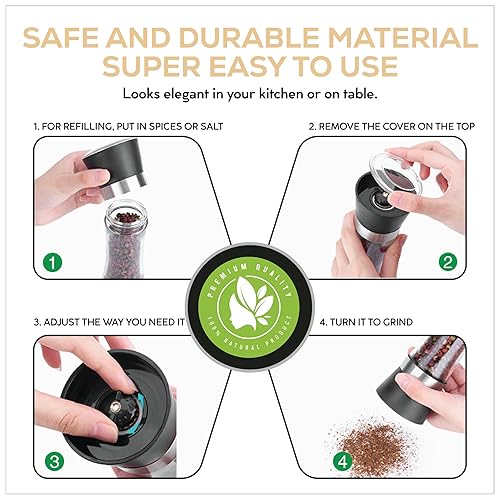 SAFE AND DURABLE MATERIAL
SUPER EASY TO USE

Looks elegant in your kitchen or on table.

1. FOR REFILLING, PUT IN SPICES OR SALT

1

2. REMOVE THE COVER ON THE TOP

2

PREMIUM QUALITY
100% NATURAL PRODUCT

3. ADJUST THE WAY YOU NEED IT

3

4. TURN IT TO GRIND

4