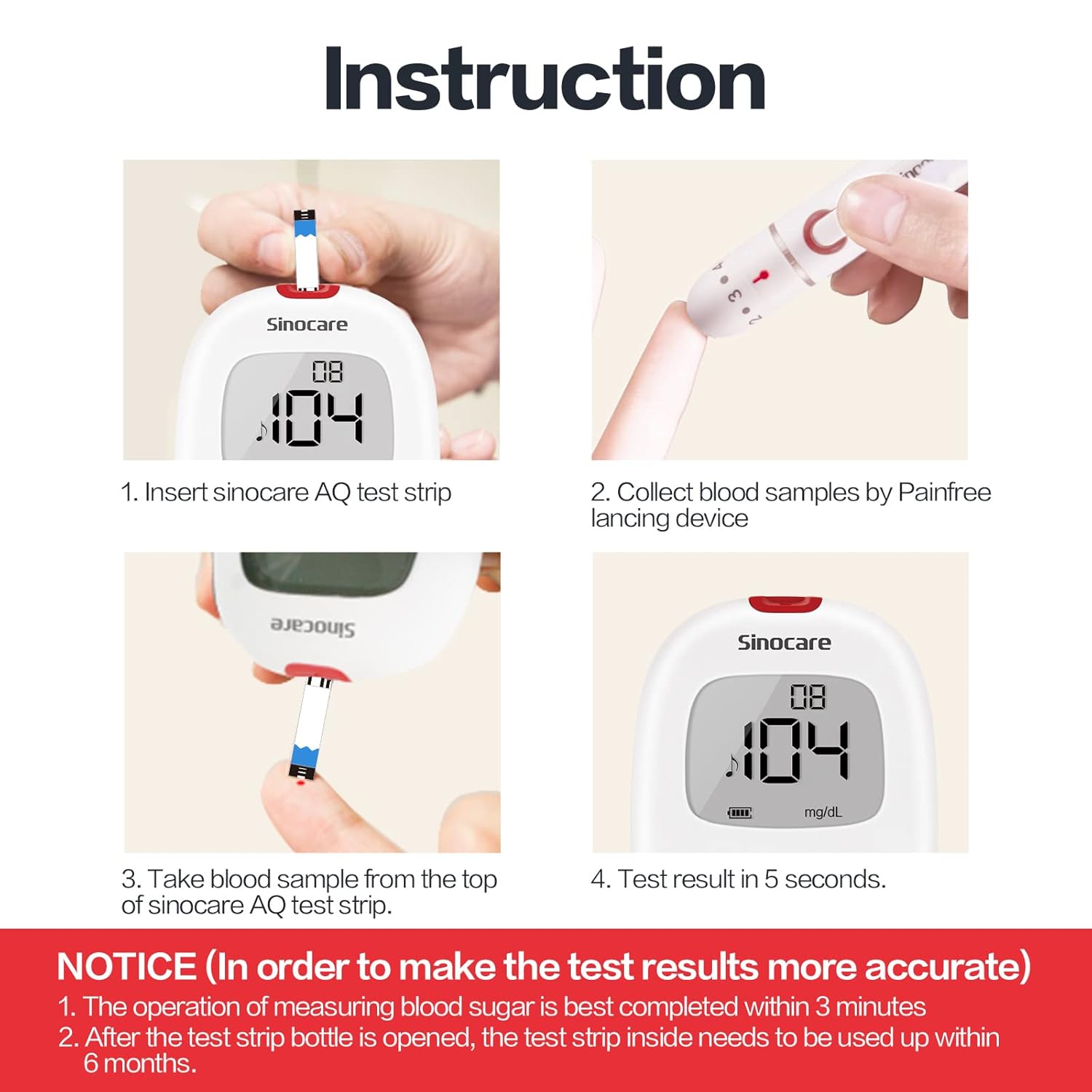 Instruction

Sinocare

08

104

1. Insert sinocare AQ test strip

4

3

2

2. Collect blood samples by Painfree lancing device

Sinocare

3. Take blood sample from the top of sinocare AQ test strip.

Sinocare

08

104

mg/dL

4. Test result in 5 seconds.

NOTICE (In order to make the test results more accurate)

1. The operation of measuring blood sugar is best completed within 3 minutes

2. After the test strip bottle is opened, the test strip inside needs to be used up within 6 months.