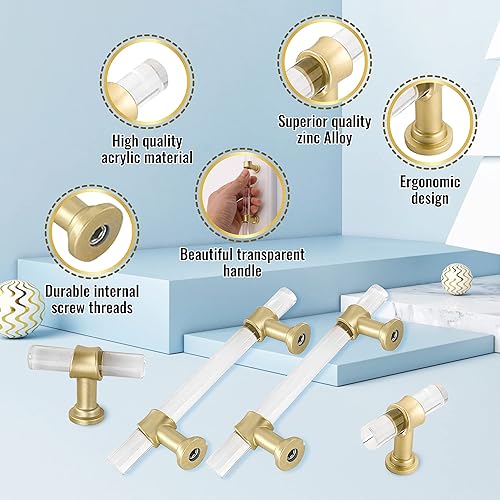 High quality acrylic material

Superior quality zinc Alloy

Ergonomic design

Beautiful transparent handle

Durable internal screw threads