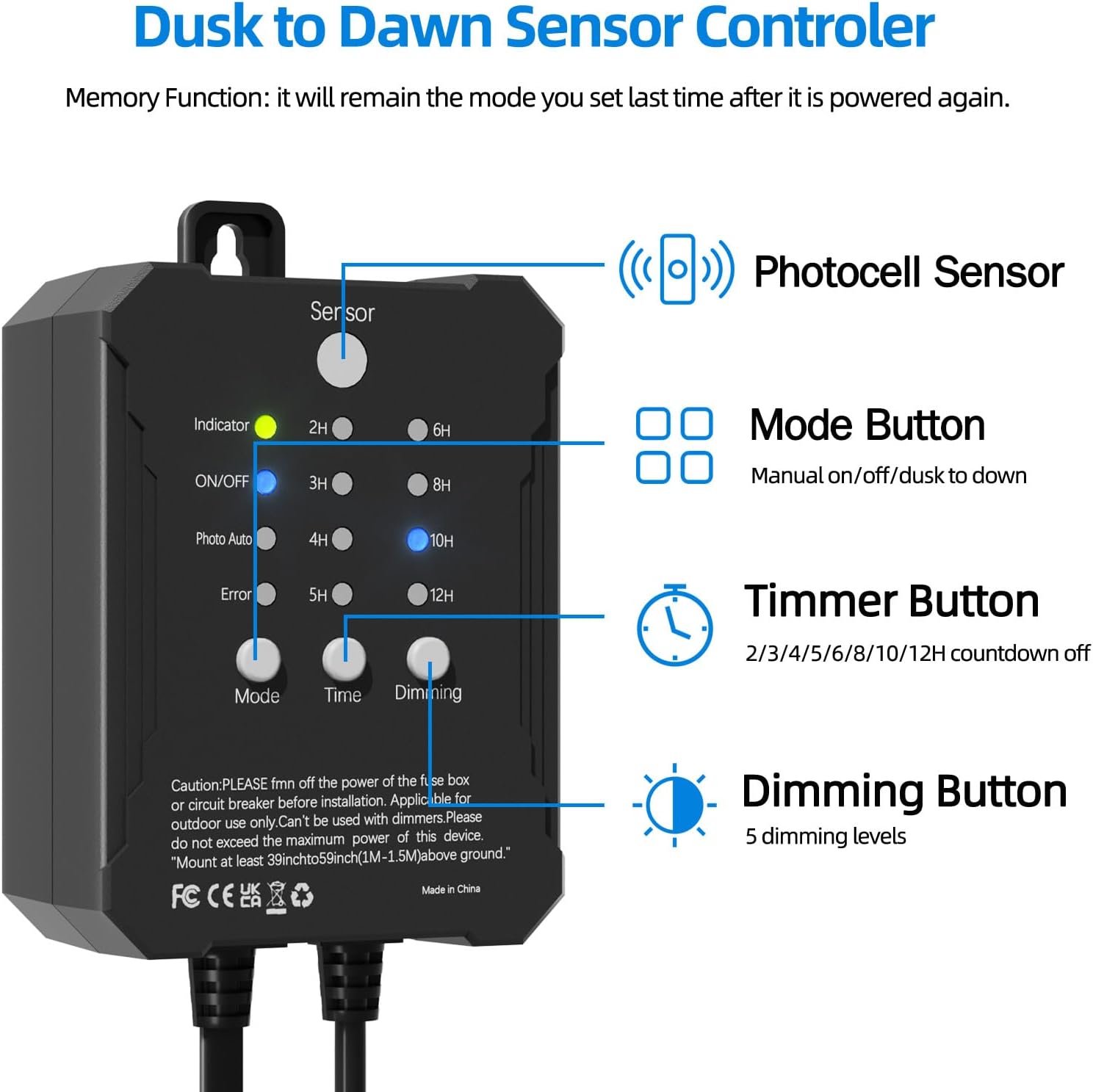 Dusk to Dawn Sensor Controler

Memory Function: it will remain the mode you set last time after it is powered again.

Sensor

Indicator
ON/OFF
Photo Auto
Error

2H
3H
4H
5H

6H
8H
10H
12H

Mode
Time
Dimming

Caution:PLEASE fmn off the power of the fuse box or circuit breaker before installation. Applicable for outdoor use only.Can't be used with dimmers.Please do not exceed the maximum power of this device. "Mount at least 39inchto59inch(1M-1.5M)above ground."

FC CE UK CA

Made in China

Photocell Sensor

Mode Button

Manual on/off/dusk to down

Timmer Button

2/3/4/5/6/8/10/12H countdown off

Dimming Button

5 dimming levels