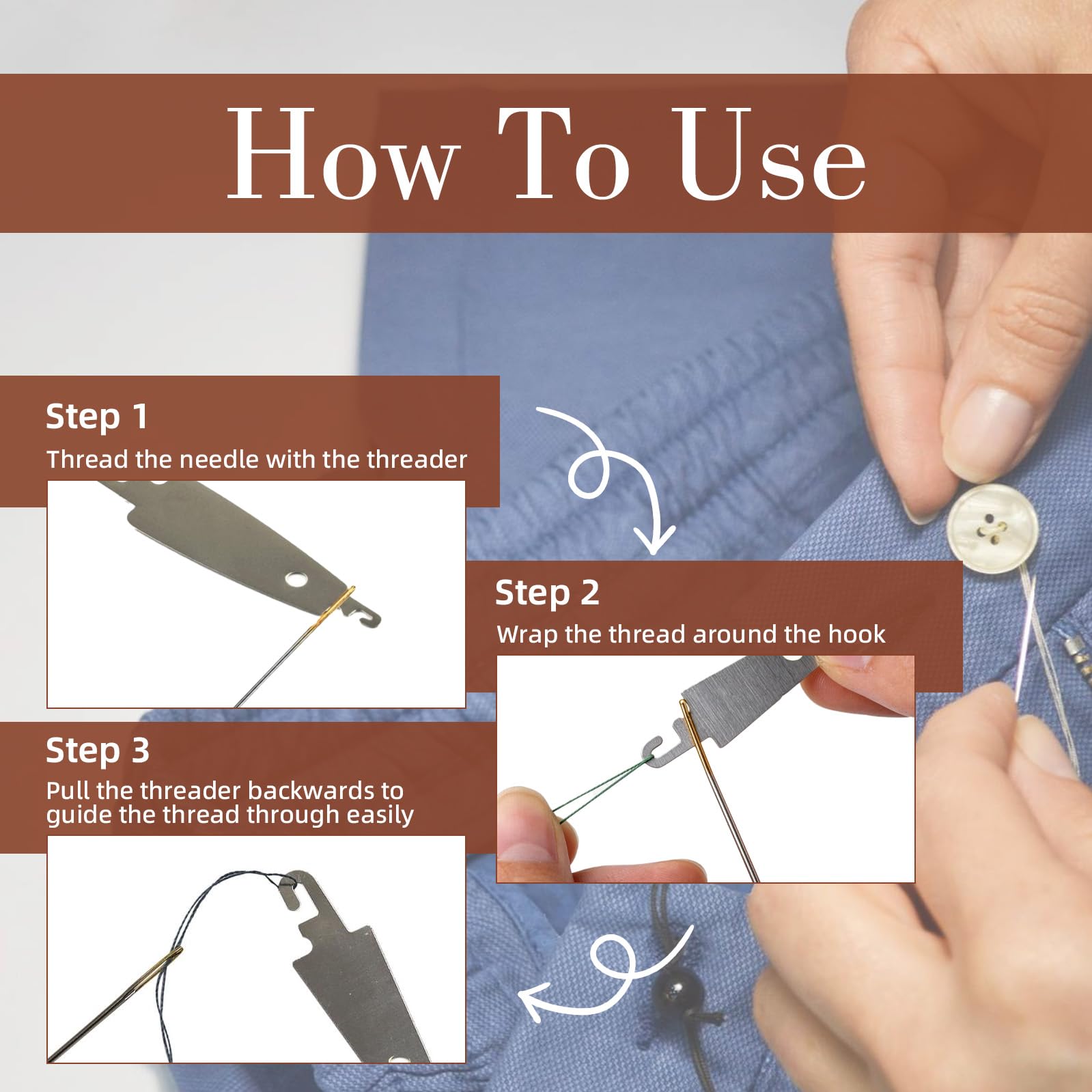 How To Use

Step 1
Thread the needle with the threader

Step 2
Wrap the thread around the hook

Step 3
Pull the threader backwards to guide the thread through easily