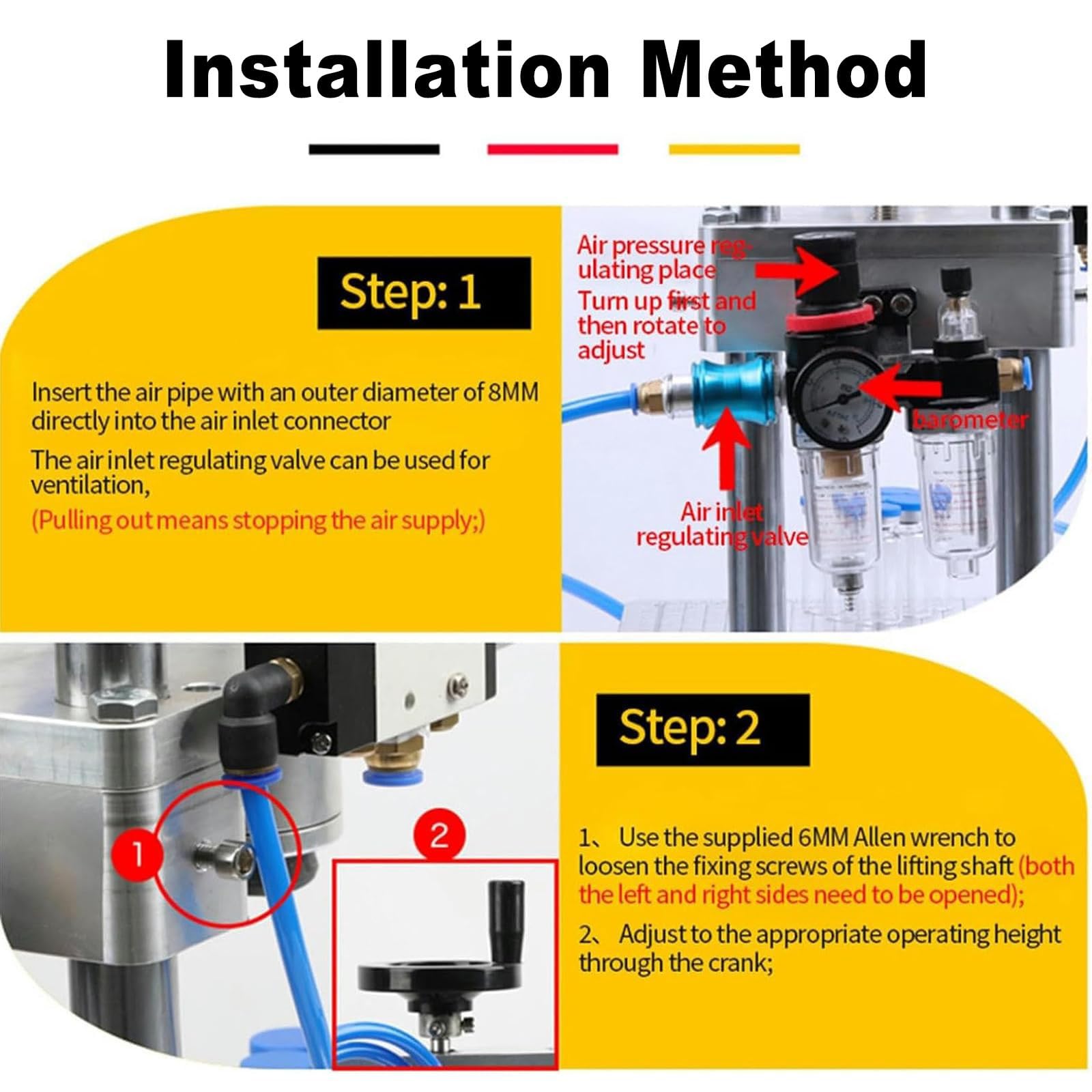 Installation Method

Step: 1

Insert the air pipe with an outer diameter of 8MM directly into the air inlet connector

The air inlet regulating valve can be used for ventilation,

(Pulling out means stopping the air supply;)

Air pressure regulating place

Turn up first and then rotate to adjust

barometer

Air inlet regulating valve

1

2

Step: 2

1、 Use the supplied 6MM Allen wrench to loosen the fixing screws of the lifting shaft (both the left and right sides need to be opened);

2、 Adjust to the appropriate operating height through the crank;