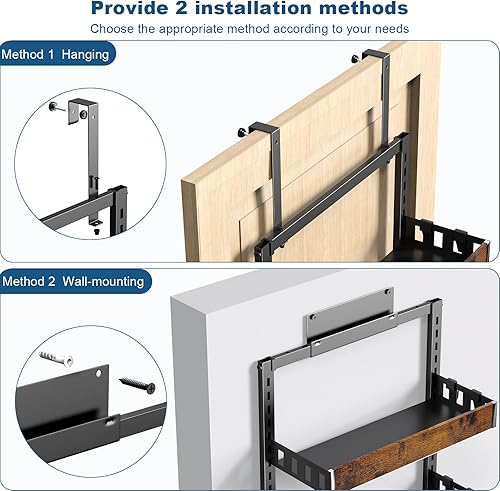 Provide 2 installation methods
Choose the appropriate method according to your needs

Method 1 Hanging

Method 2 Wall-mounting