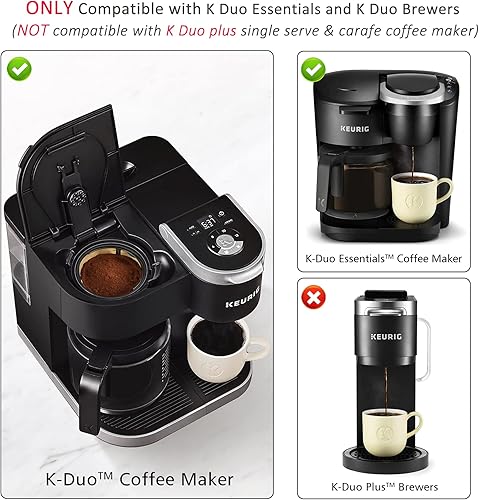 ONLY Compatible with K Duo Essentials and K Duo Brewers
(NOT compatible with K Duo plus single serve & carafe coffee maker)

KEURIG

K-Duo™ Coffee Maker

KEURIG

K-Duo Essentials™ Coffee Maker

KEURIG

K-Duo Plus™ Brewers