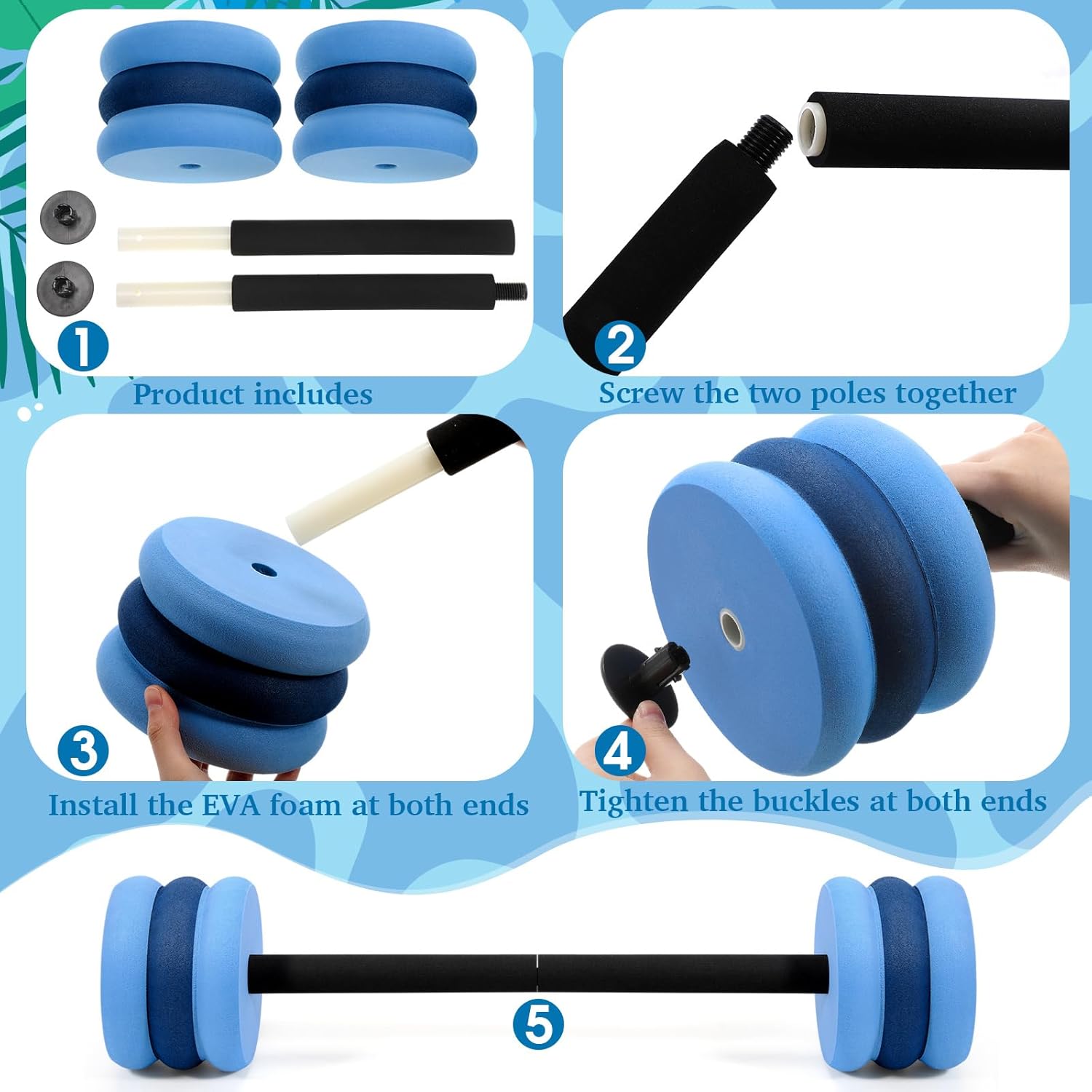 1
Product includes

2
Screw the two poles together

3
Install the EVA foam at both ends

4
Tighten the buckles at both ends

5